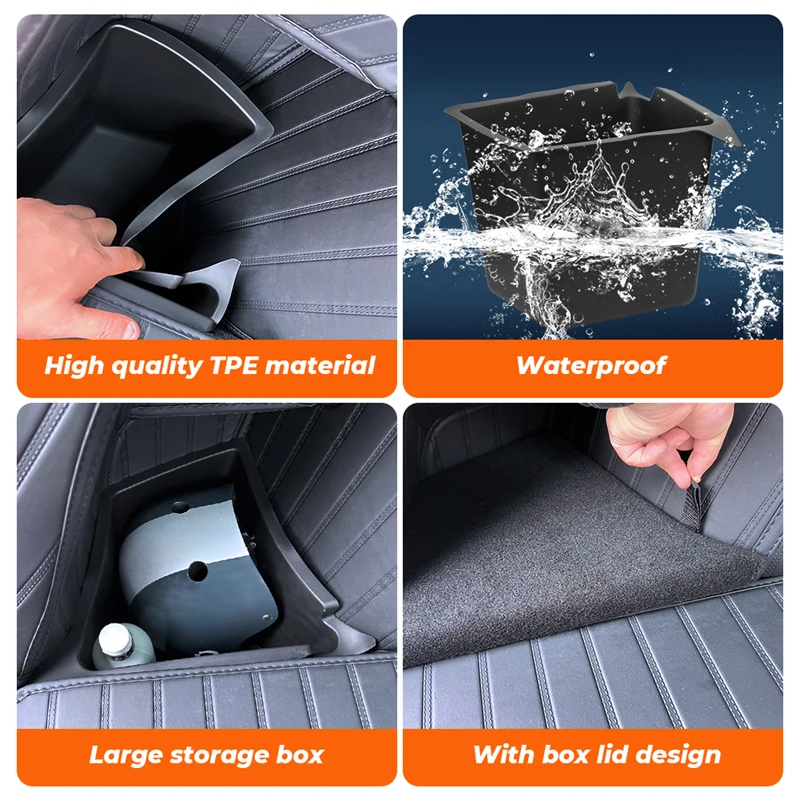 High quality TPE material

Waterproof

Large storage box

With box lid design