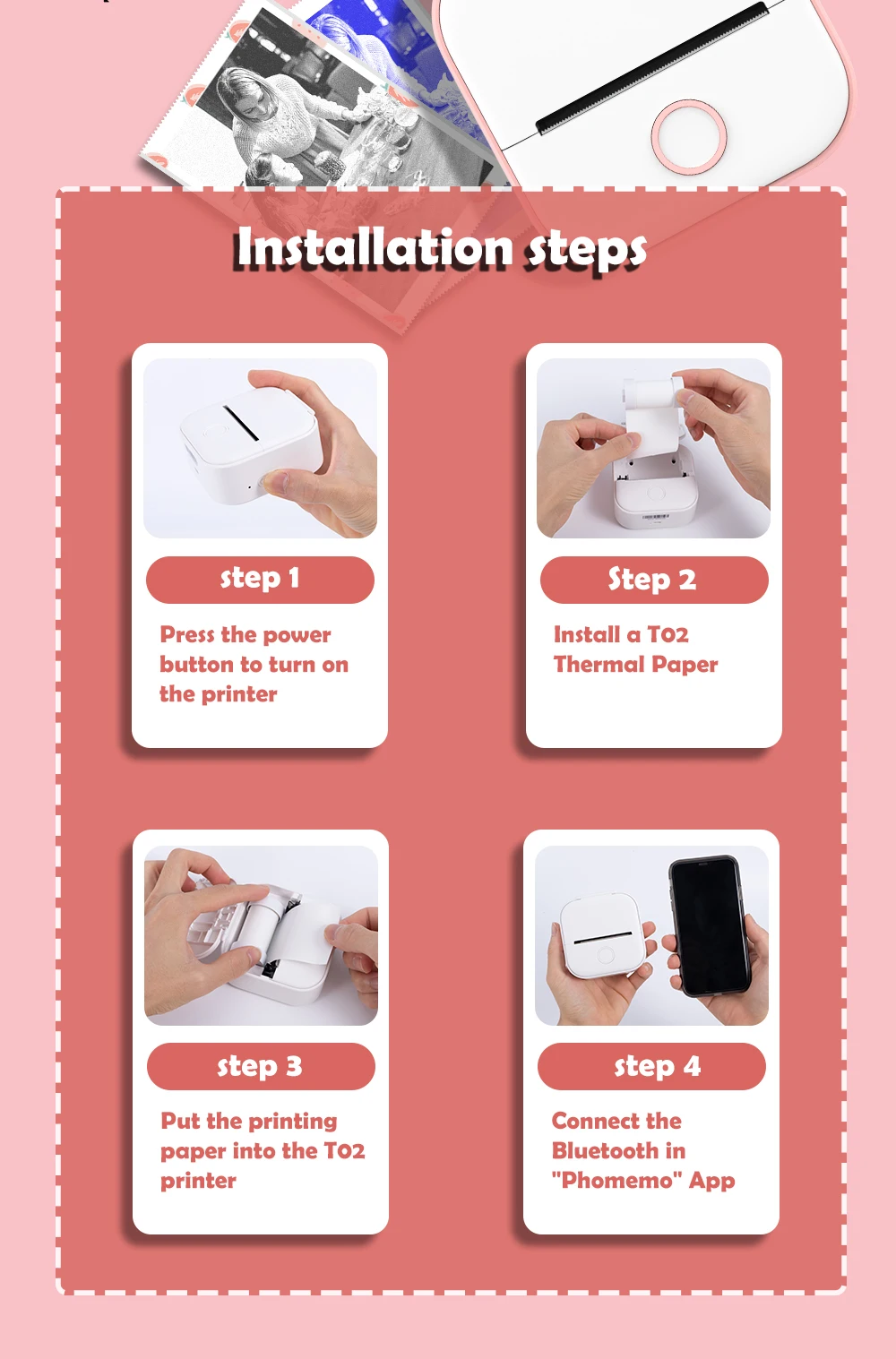 Installation steps

step 1

Press the power button to turn on the printer

Step 2

Install a T02 Thermal Paper

step 3

Put the printing paper into the T02 printer

step 4

Connect the Bluetooth in "Phomemo" App