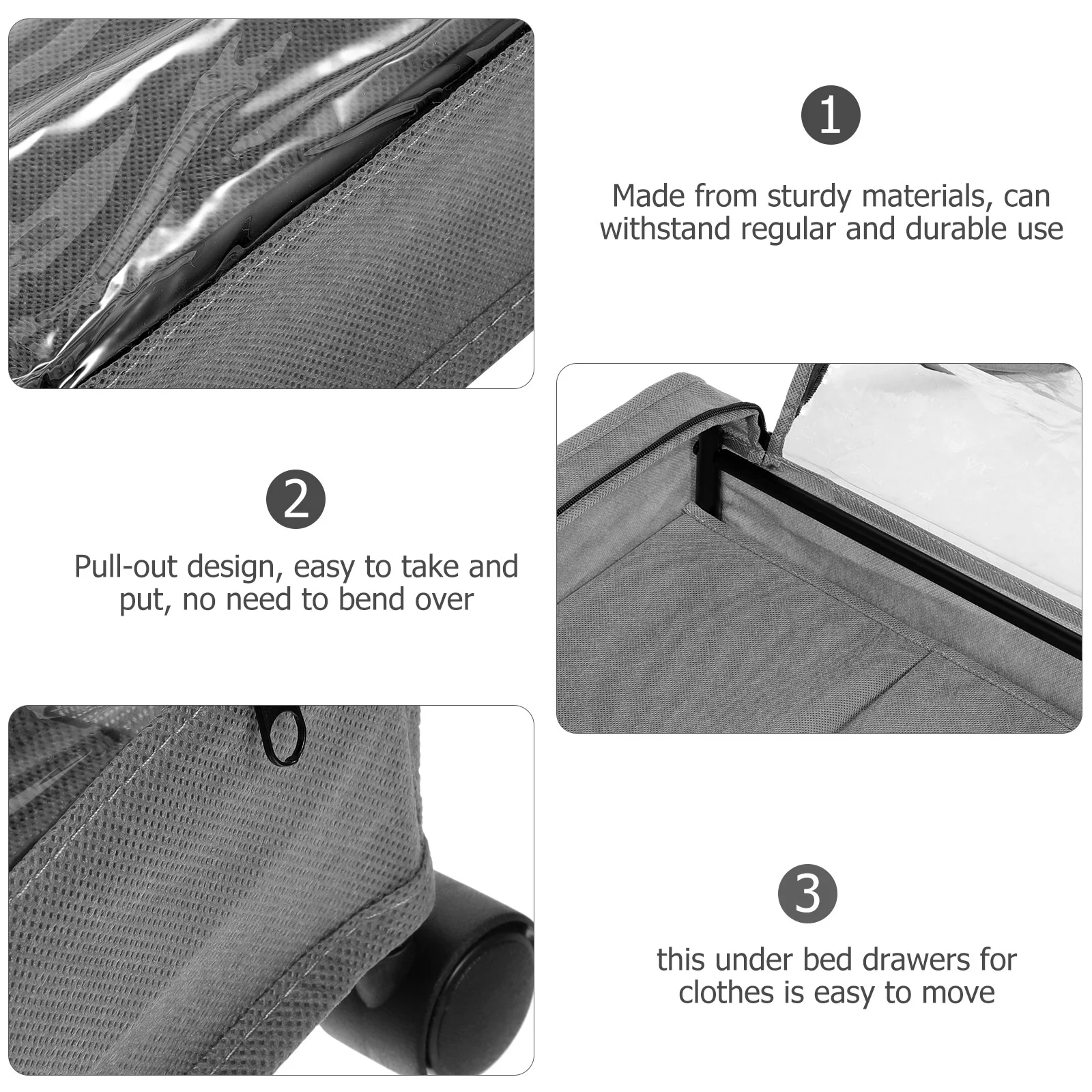 1

Made from sturdy materials, can withstand regular and durable use

2

Pull-out design, easy to take and put, no need to bend over

3

this under bed drawers for clothes is easy to move