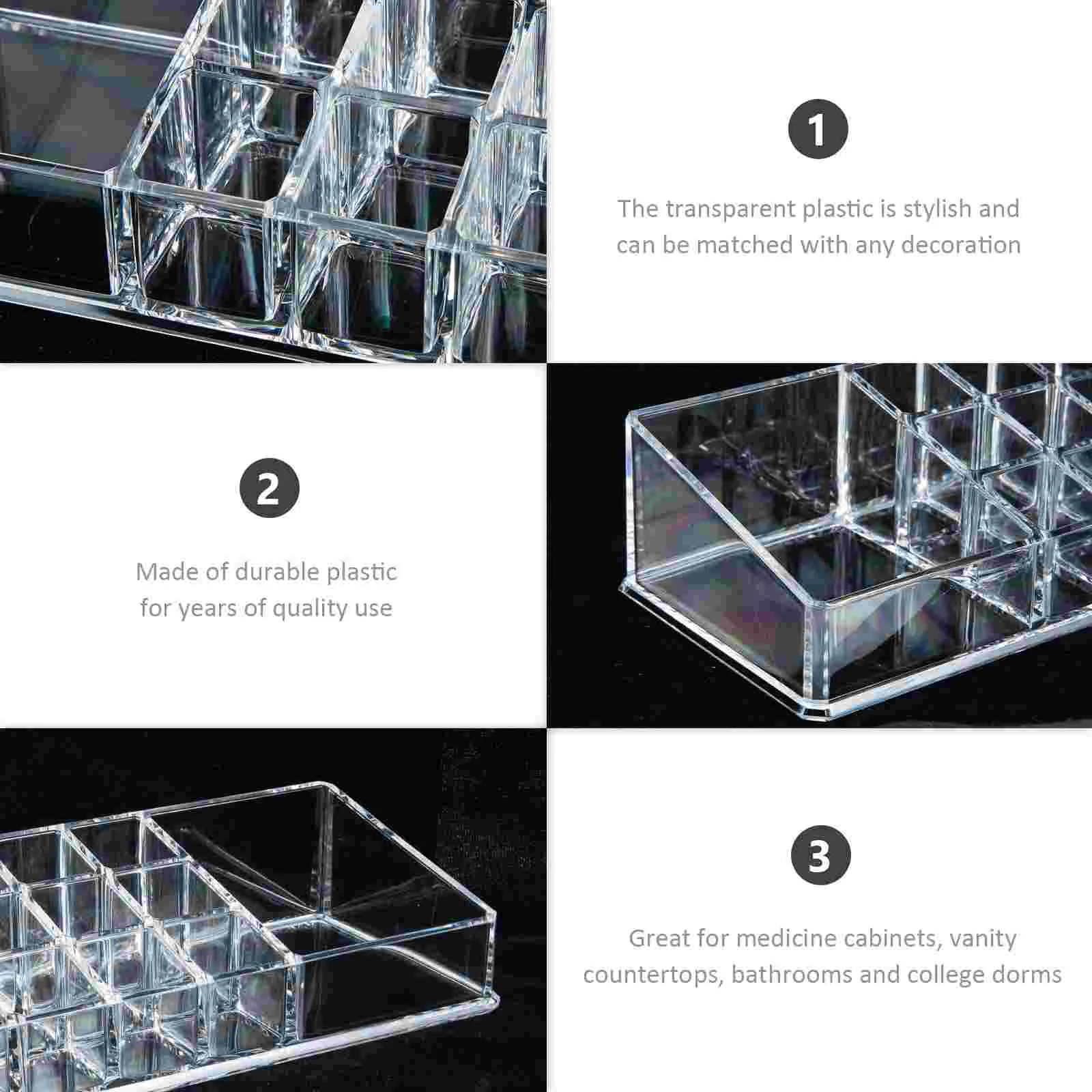 1

The transparent plastic is stylish and can be matched with any decoration

2

Made of durable plastic for years of quality use

3

Great for medicine cabinets, vanity countertops, bathrooms and college dorms