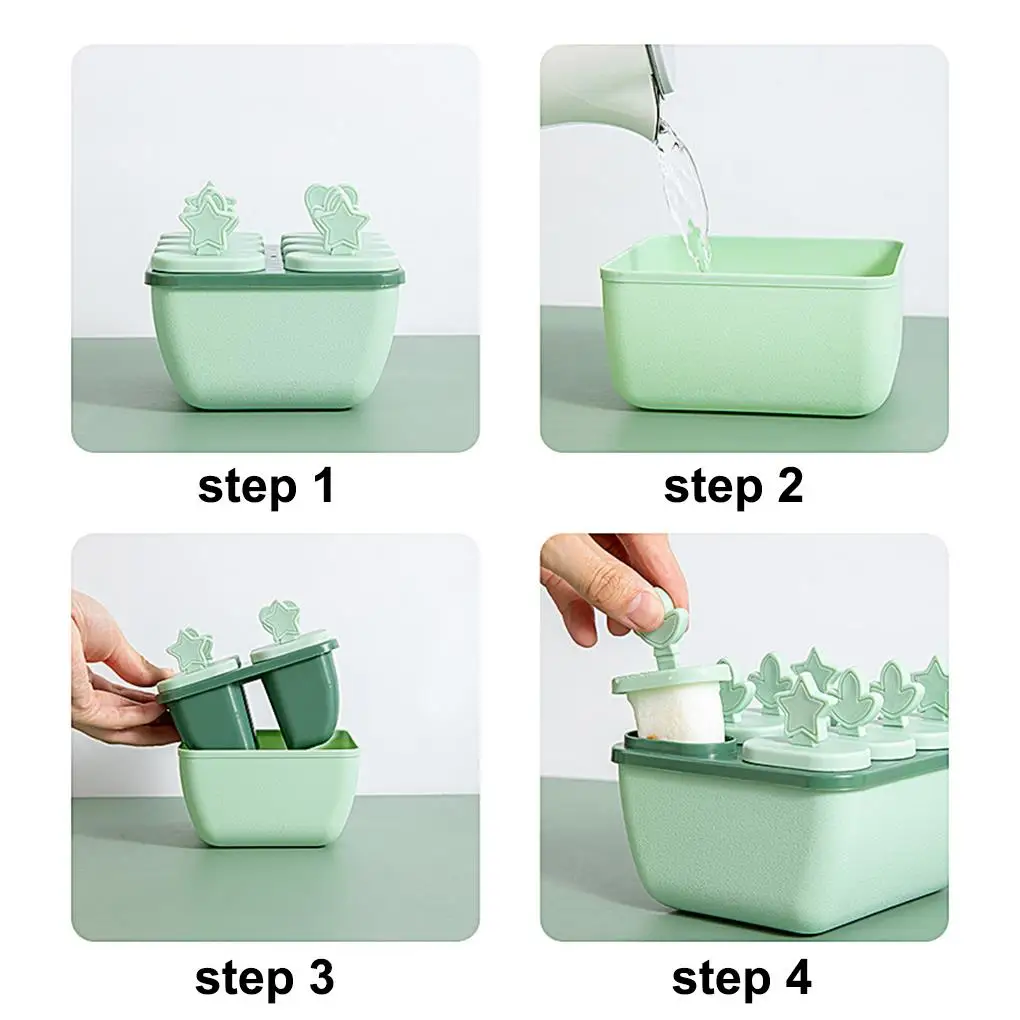 step 1

step 2

step 3

step 4