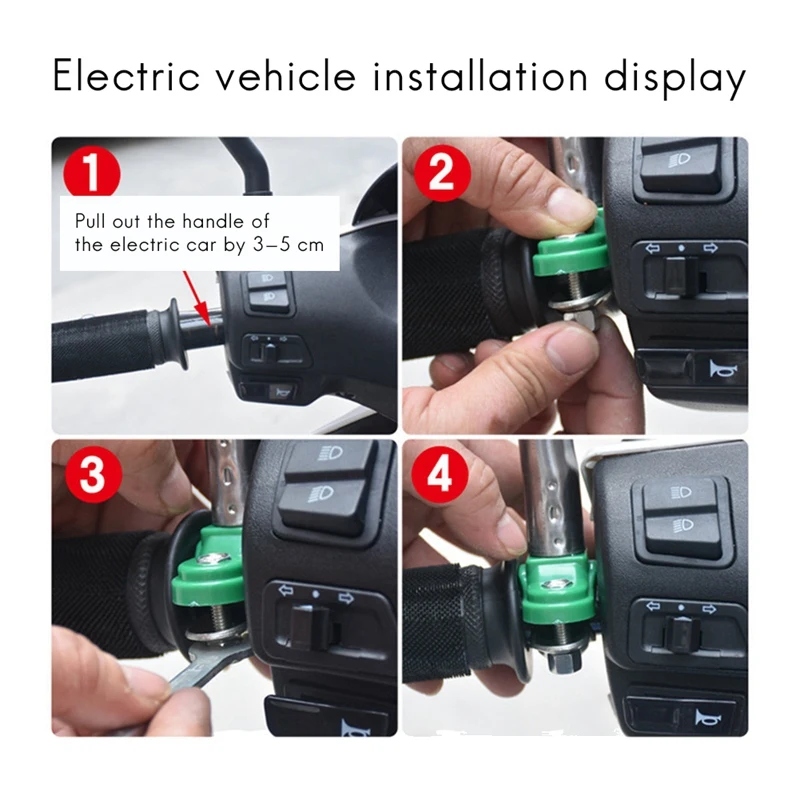 Electric vehicle installation display

1

Pull out the handle of the electric car by 3–5 cm

2

3

4