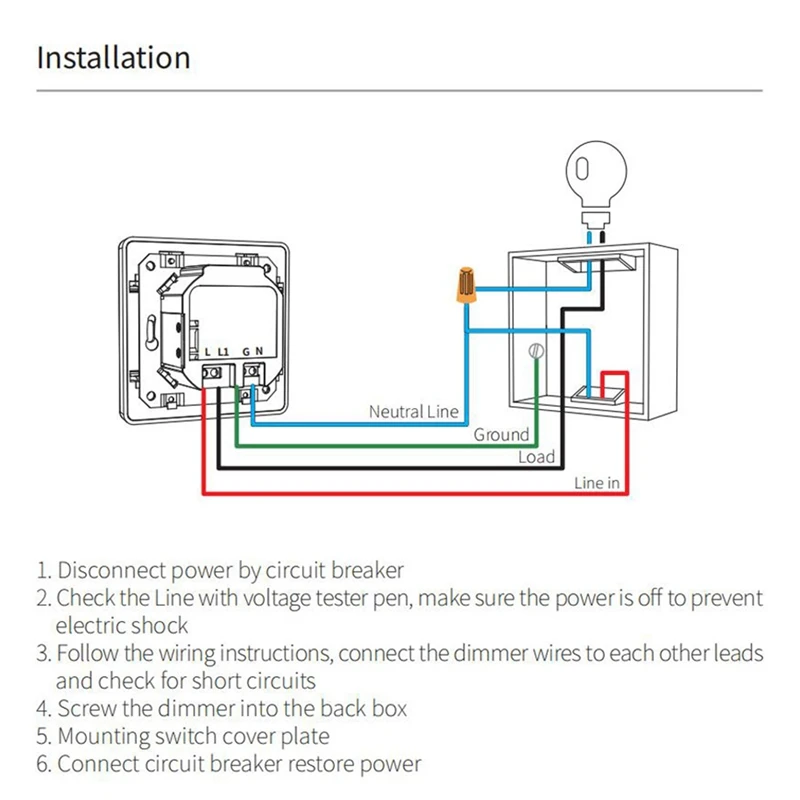 Installation

L L1 G N

Neutral Line

Ground

Load

Line in

1. Disconnect power by circuit breaker
2. Check the Line with voltage tester pen, make sure the power is off to prevent electric shock
3. Follow the wiring instructions, connect the dimmer wires to each other leads and check for short circuits
4. Screw the dimmer into the back box
5. Mounting switch cover plate
6. Connect circuit breaker restore power