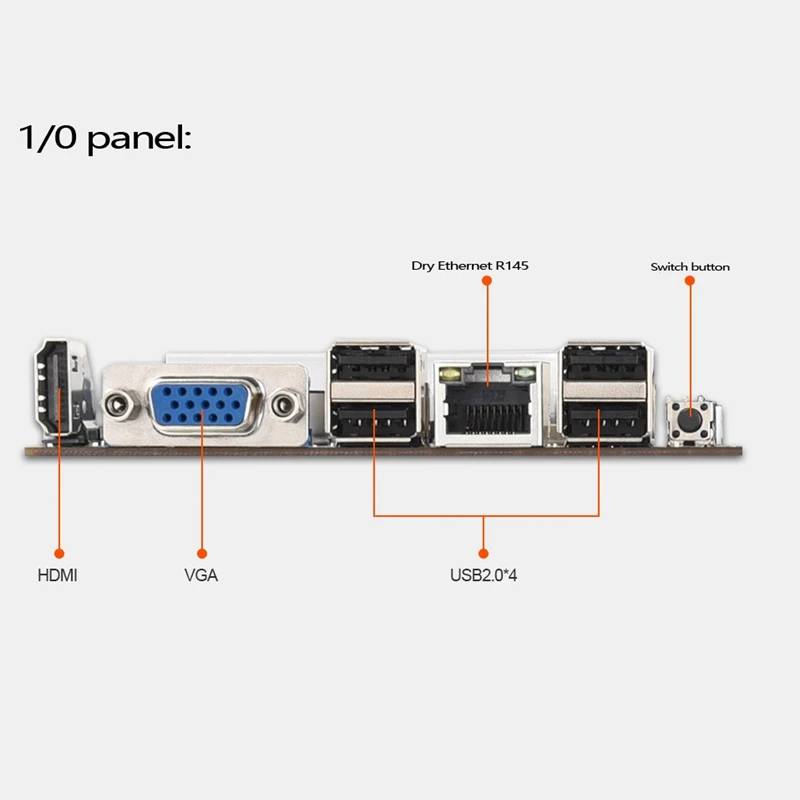 1/0 panel:

Dry Ethernet R145

Switch button

HDMI

VGA

USB2.0*4