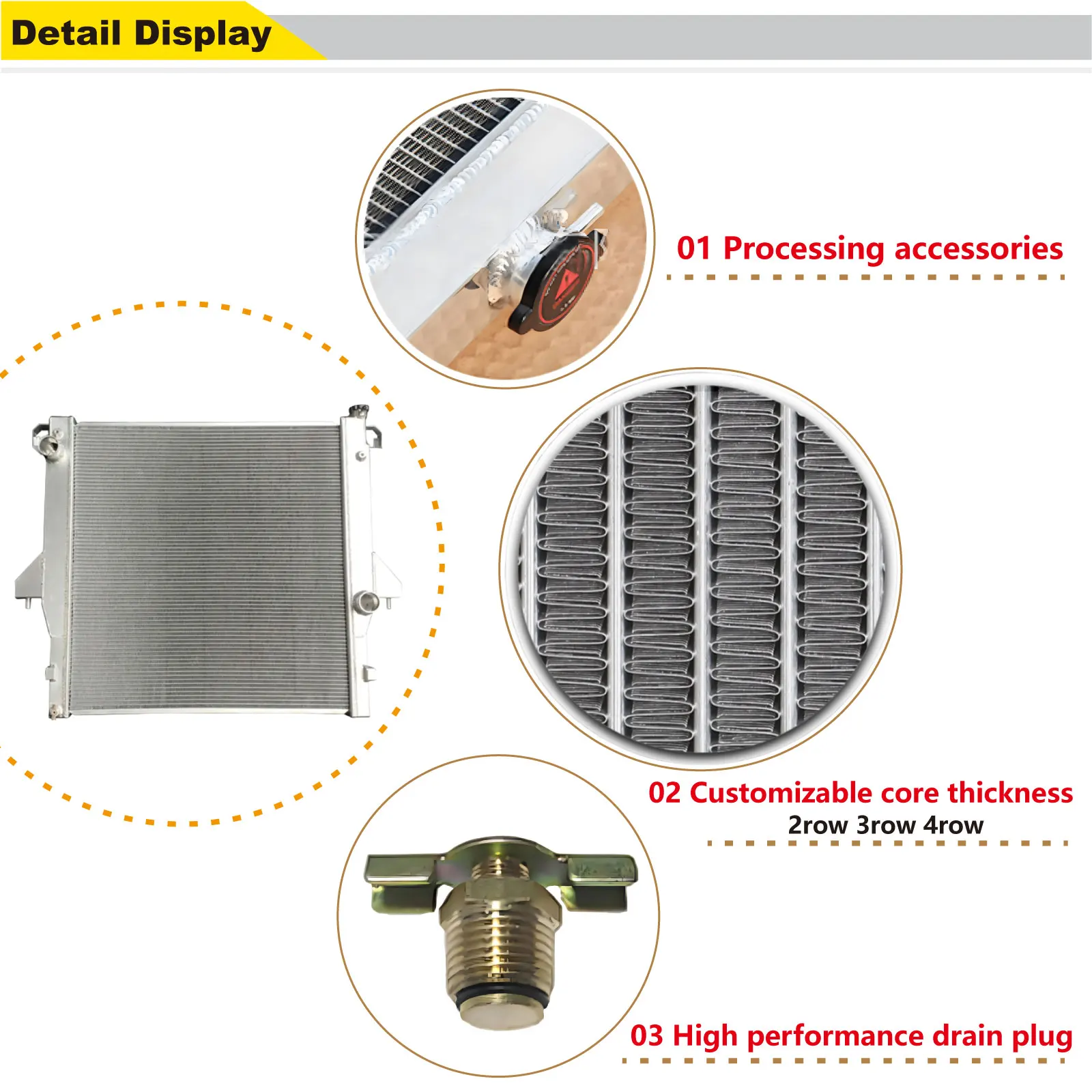 Detail Display

01 Processing accessories

02 Customizable core thickness
2row 3row 4row

03 High performance drain plug