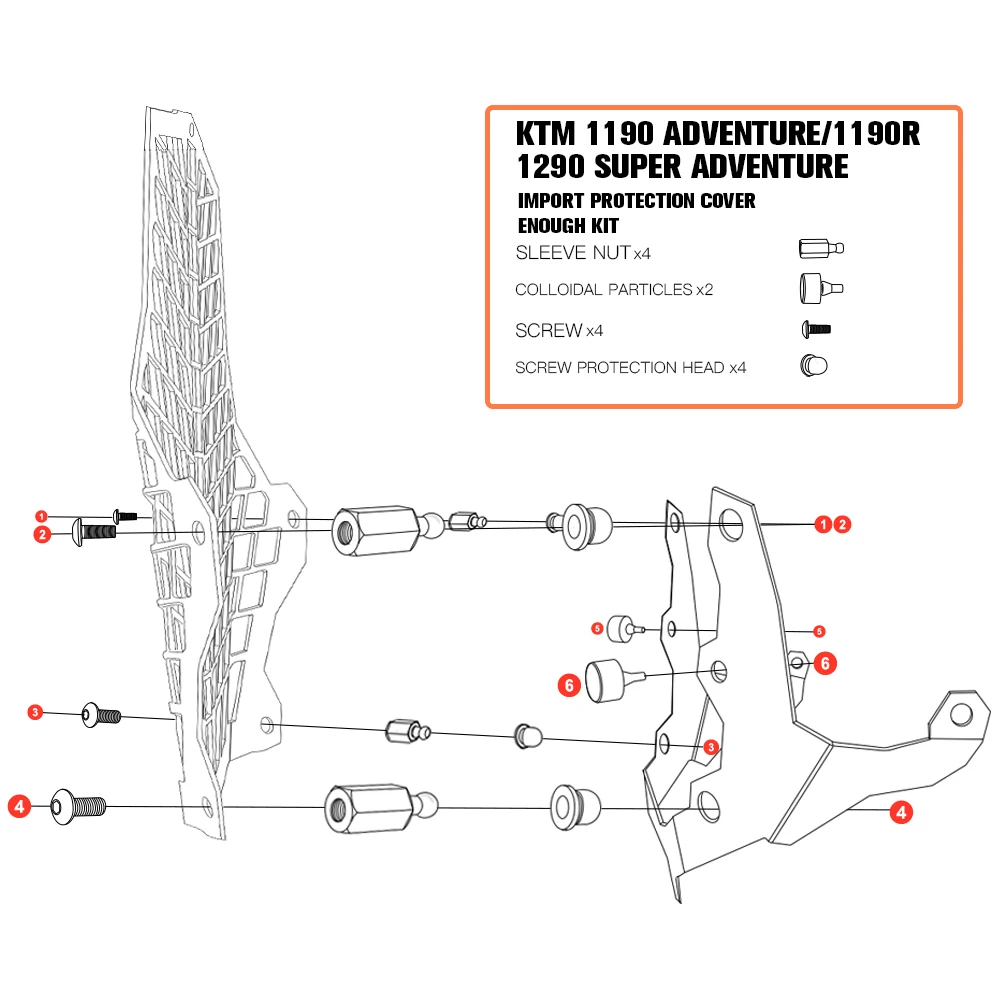 KTM 1190 ADVENTURE/1190R
1290 SUPER ADVENTURE

IMPORT PROTECTION COVER
ENOUGH KIT

SLEEVE NUT x4

COLLOIDAL PARTICLES x2

SCREW x4

SCREW PROTECTION HEAD x4

1
2
1 2
5
5
6
6
3
3
4
4