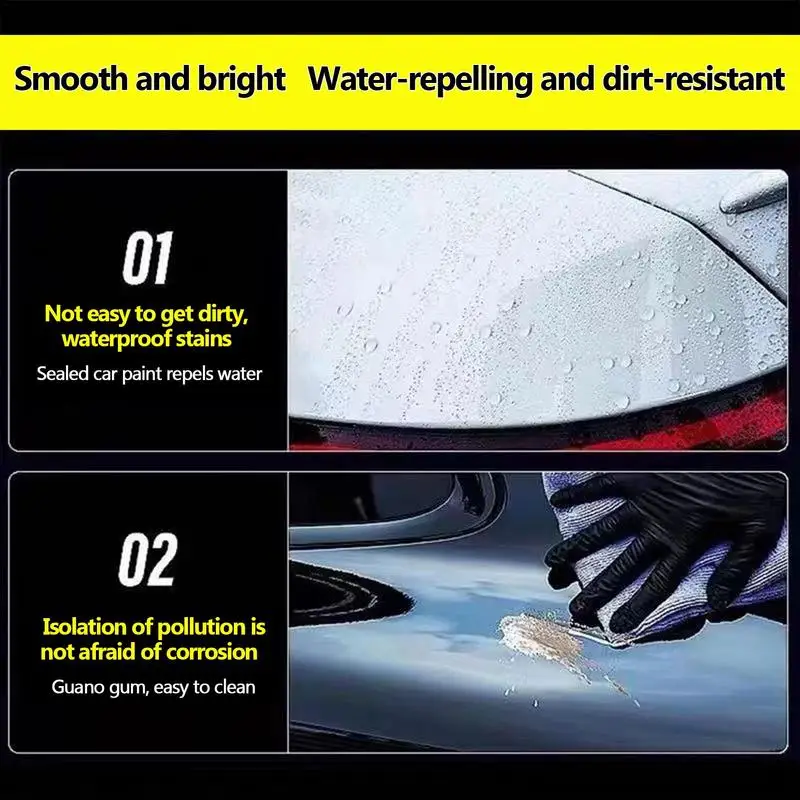 Smooth and bright Water-repelling and dirt-resistant

01

Not easy to get dirty, waterproof stains

Sealed car paint repels water

02

Isolation of pollution is not afraid of corrosion

Guano gum, easy to clean