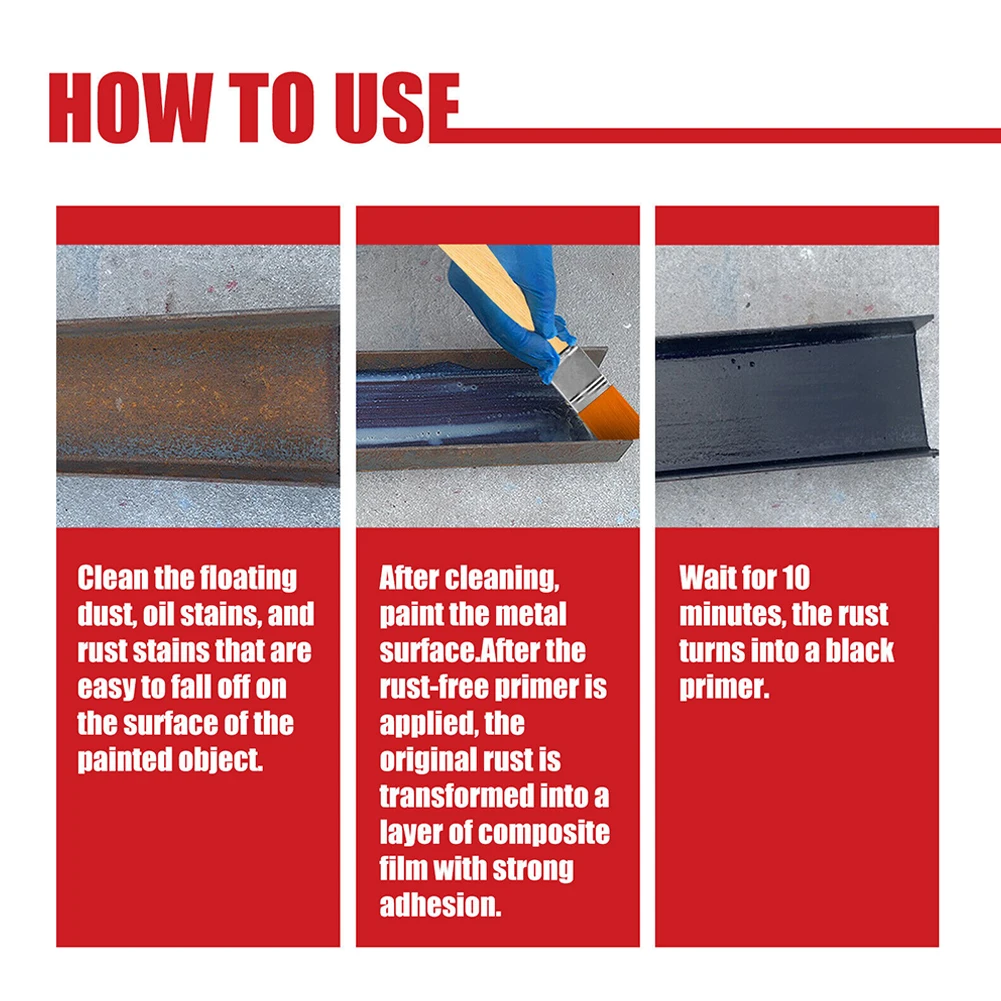 HOW TO USE

Clean the floating dust, oil stains, and rust stains that are easy to fall off on the surface of the painted object.

After cleaning, paint the metal surface.After the rust-free primer is applied, the original rust is transformed into a layer of composite film with strong adhesion.

Wait for 10 minutes, the rust turns into a black primer.