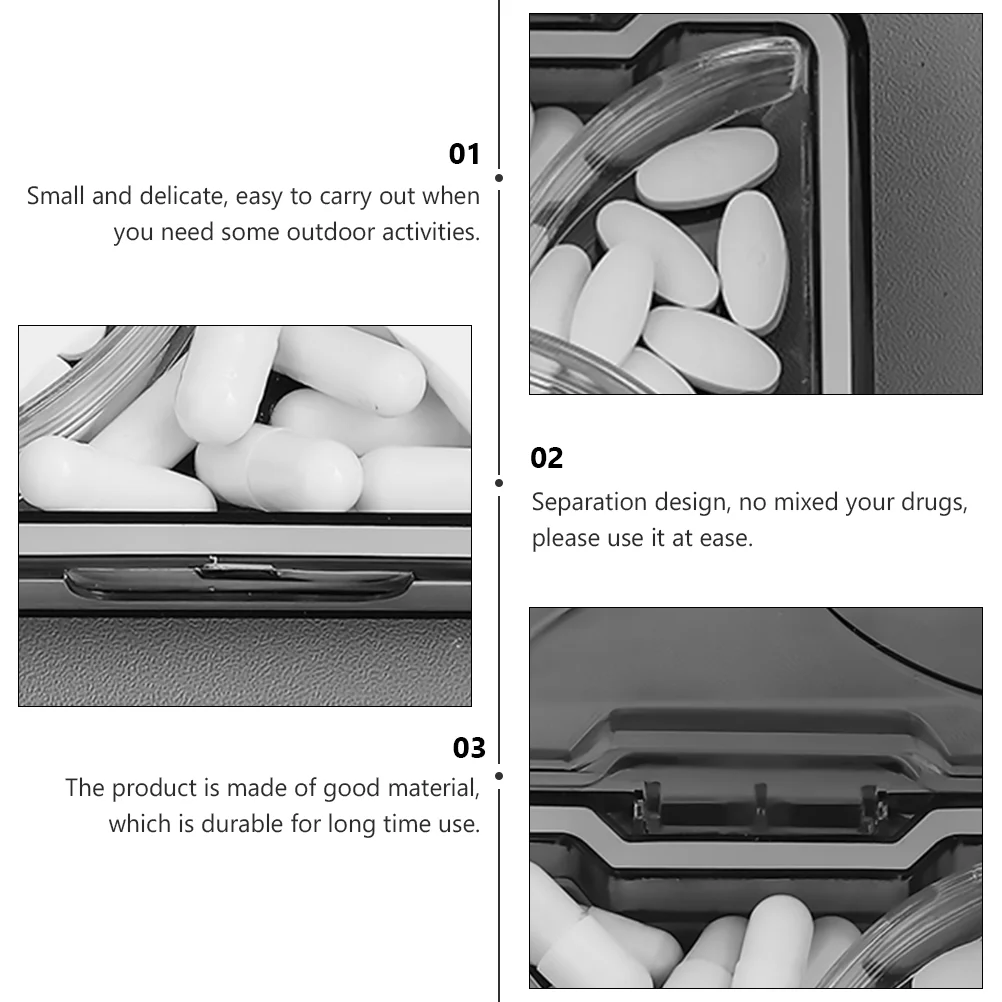 01
Small and delicate, easy to carry out when you need some outdoor activities.

02
Separation design, no mixed your drugs, please use it at ease.

03
The product is made of good material, which is durable for long time use.