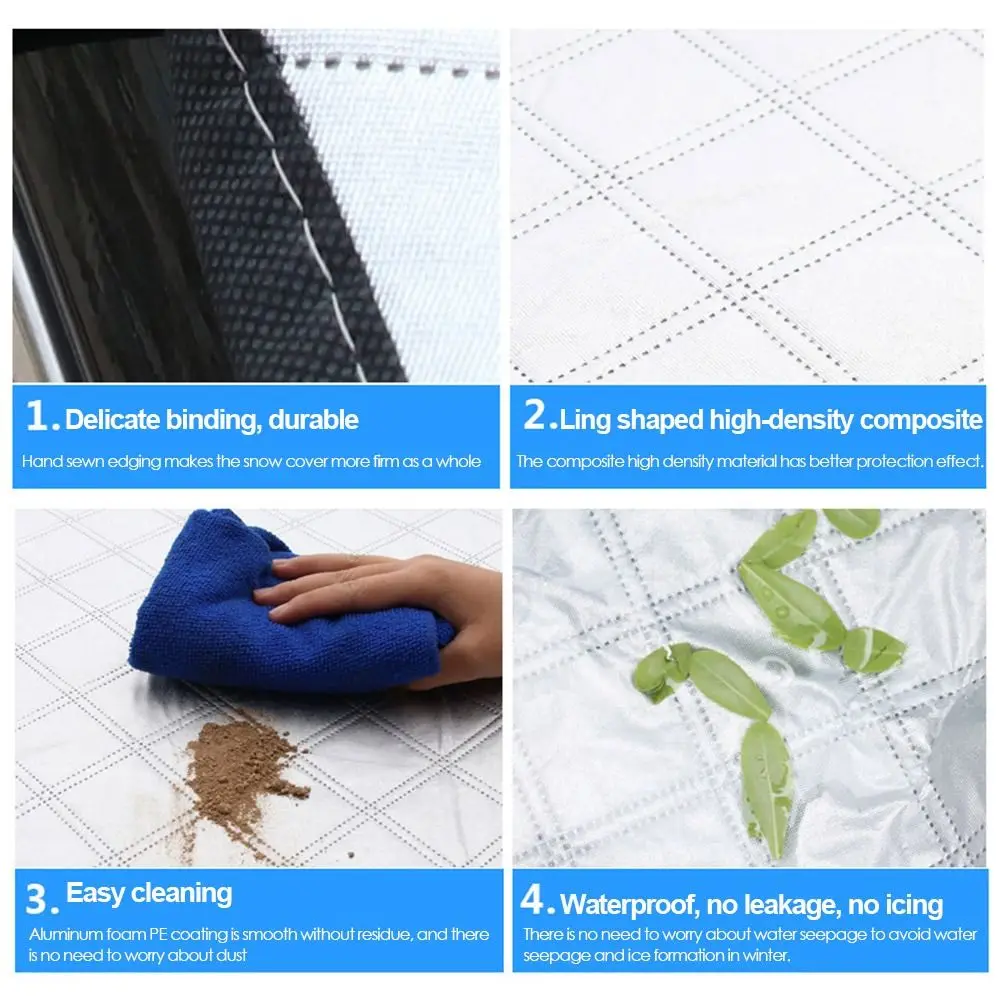 1. Delicate binding, durable

Hand sewn edging makes the snow cover more firm as a whole

2. Ling shaped high-density composite

The composite high density material has better protection effect.

3. Easy cleaning

Aluminum foam PE coating is smooth without residue, and there is no need to worry about dust

4. Waterproof, no leakage, no icing

There is no need to worry about water seepage to avoid water seepage and ice formation in winter.