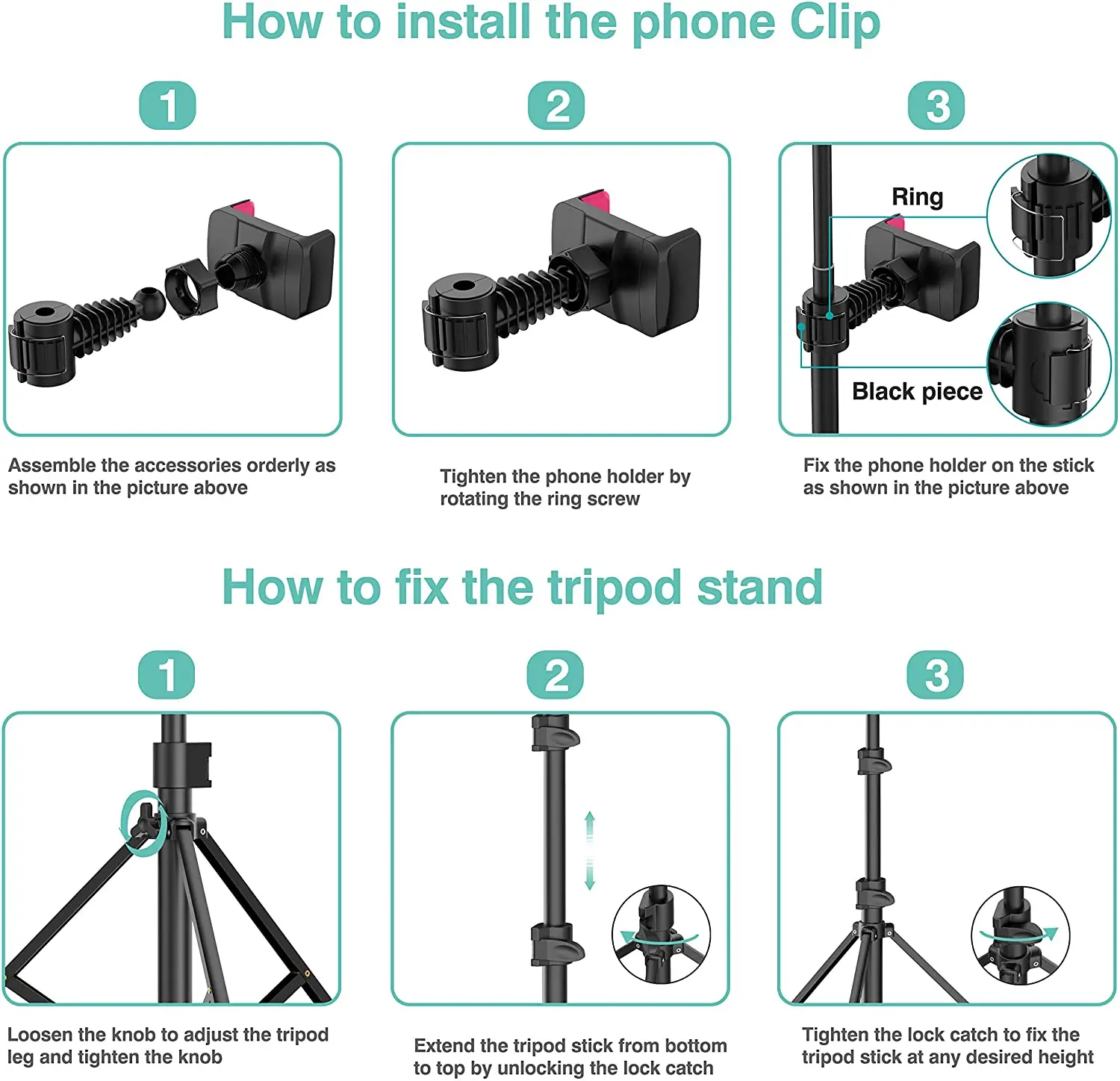 How to install the phone Clip

1

Assemble the accessories orderly as shown in the picture above

2

Tighten the phone holder by rotating the ring screw

3

Ring

Black piece

Fix the phone holder on the stick as shown in the picture above

How to fix the tripod stand

1

Loosen the knob to adjust the tripod leg and tighten the knob

2

Extend the tripod stick from bottom to top by unlocking the lock catch

3

Tighten the lock catch to fix the tripod stick at any desired height