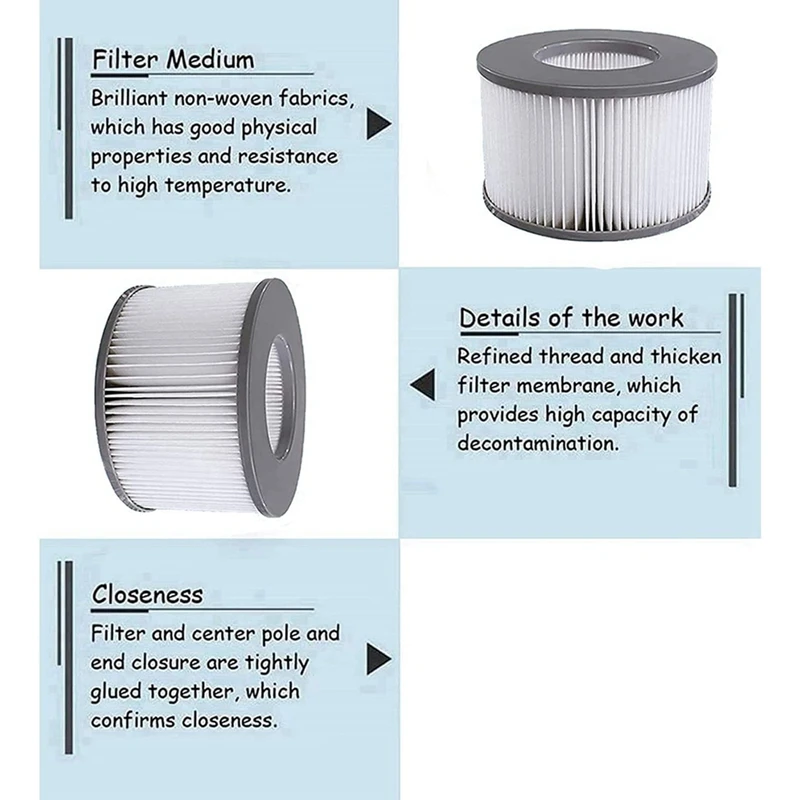 Filter Medium

Brilliant non-woven fabrics, which has good physical properties and resistance to high temperature.

Details of the work

Refined thread and thicken filter membrane, which provides high capacity of decontamination.

Closeness

Filter and center pole and end closure are tightly glued together, which confirms closeness.