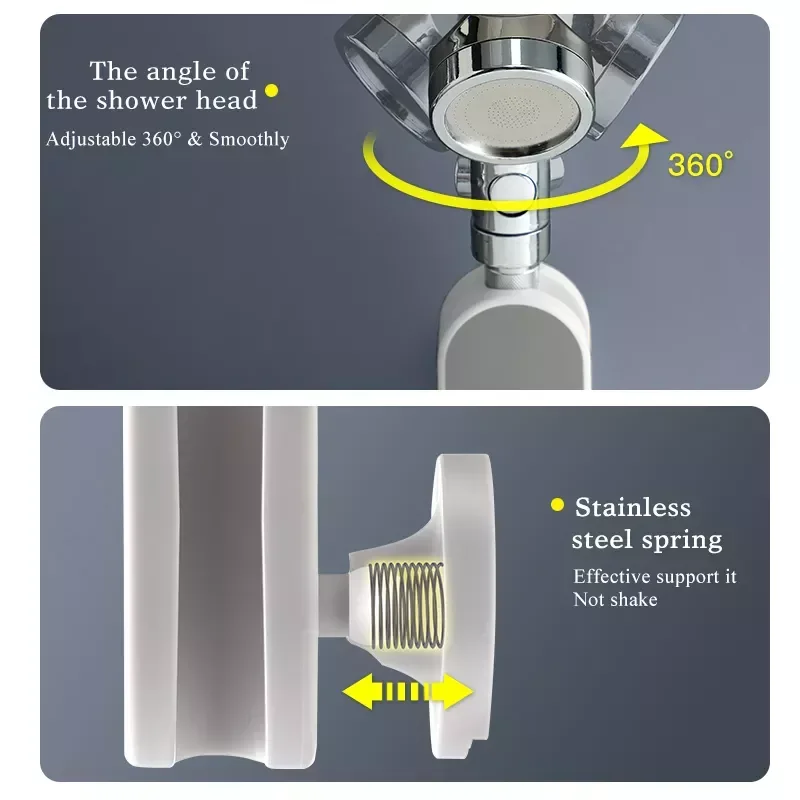 The angle of the shower head

Adjustable 360° & Smoothly

360°

Stainless steel spring

Effective support it Not shake