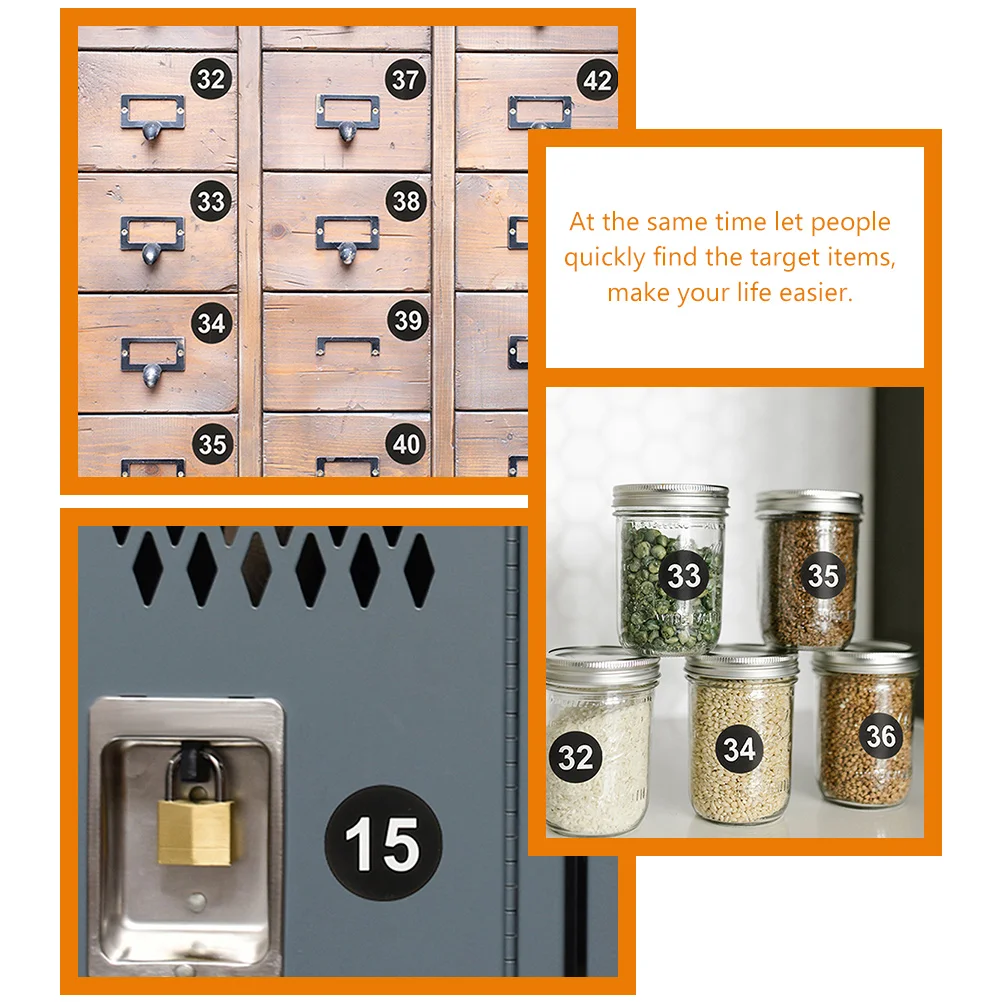 32
37
42
33
38
34
39
35
40

At the same time let people quickly find the target items, make your life easier.

33
35
32
34
36

15