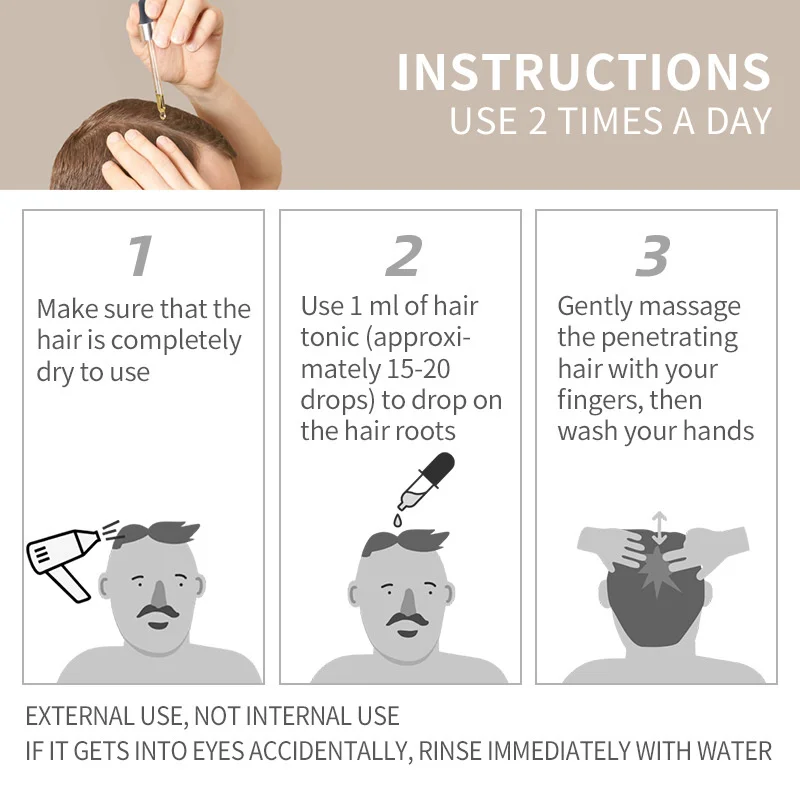 INSTRUCTIONS
USE 2 TIMES A DAY

1
Make sure that the hair is completely dry to use

2
Use 1 ml of hair tonic (approximately 15-20 drops) to drop on the hair roots

3
Gently massage the penetrating hair with your fingers, then wash your hands

EXTERNAL USE, NOT INTERNAL USE
IF IT GETS INTO EYES ACCIDENTALLY, RINSE IMMEDIATELY WITH WATER