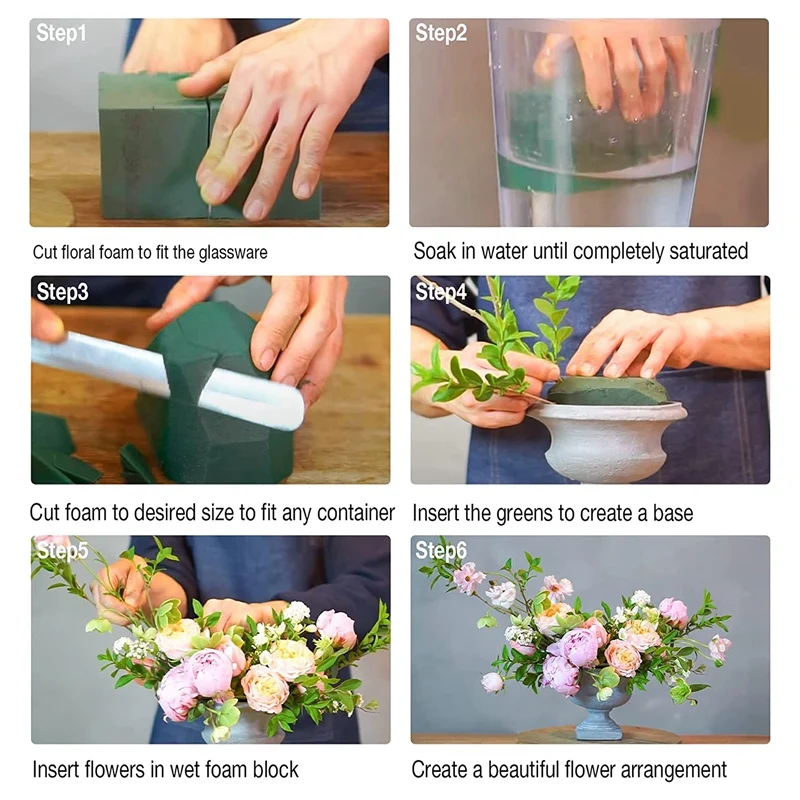 Step1

Cut floral foam to fit the glassware

Step2

Soak in water until completely saturated

Step3

Cut foam to desired size to fit any container

Step4

Insert the greens to create a base

Step5

Insert flowers in wet foam block

Step6

Create a beautiful flower arrangement