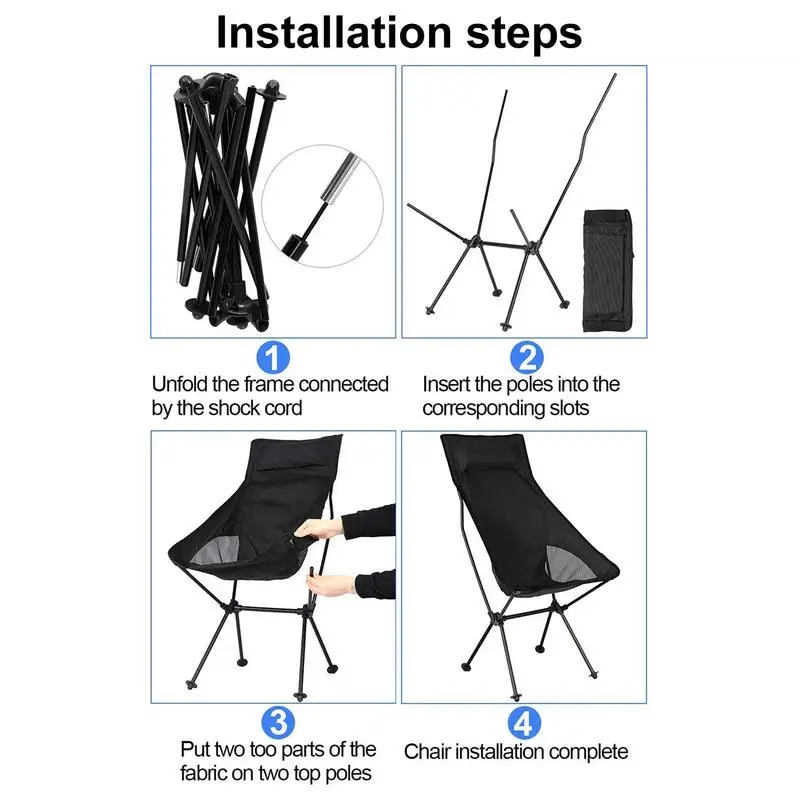 Installation steps

1
Unfold the frame connected by the shock cord

2
Insert the poles into the corresponding slots

3
Put two too parts of the fabric on two top poles

4
Chair installation complete