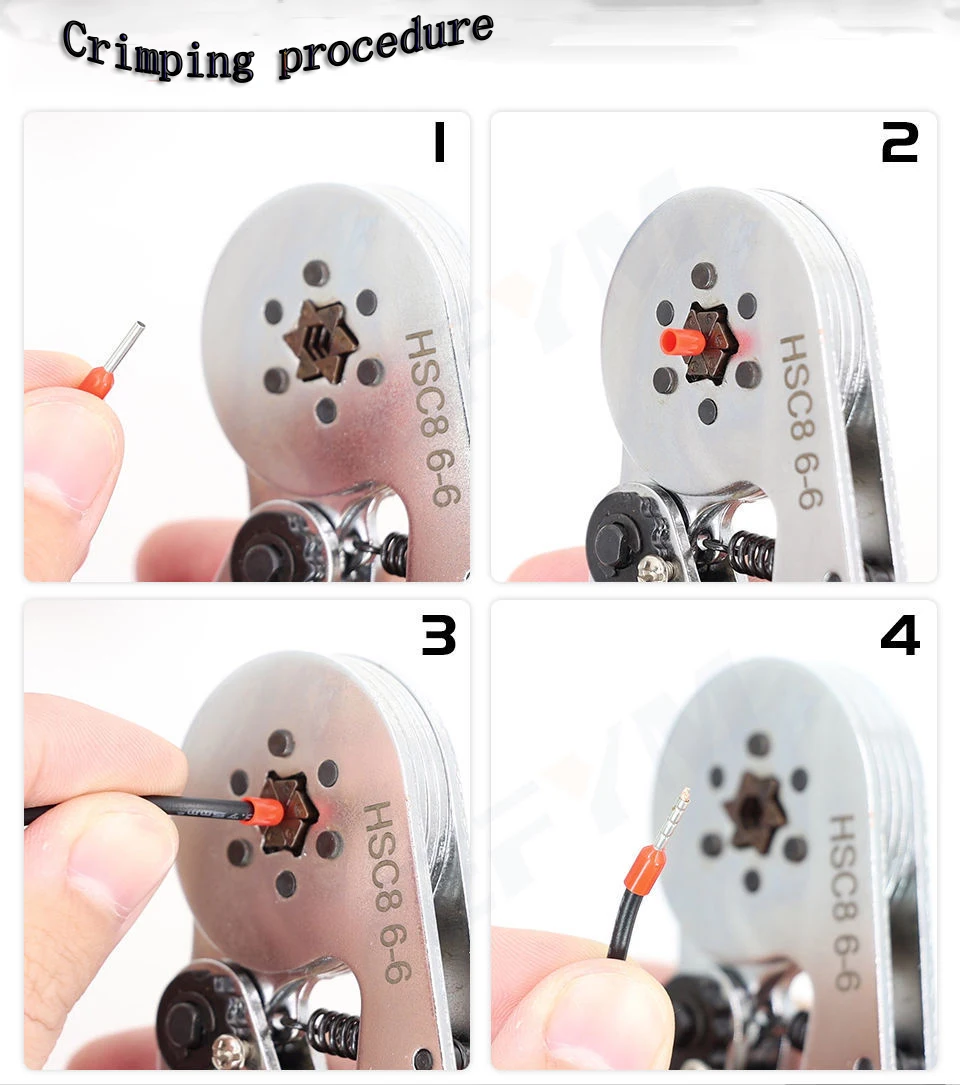 Crimping procedure

1

HSC8 6-6

2

HSC8 6-6

3

HSC8 6-6

4

HSC8 6-6