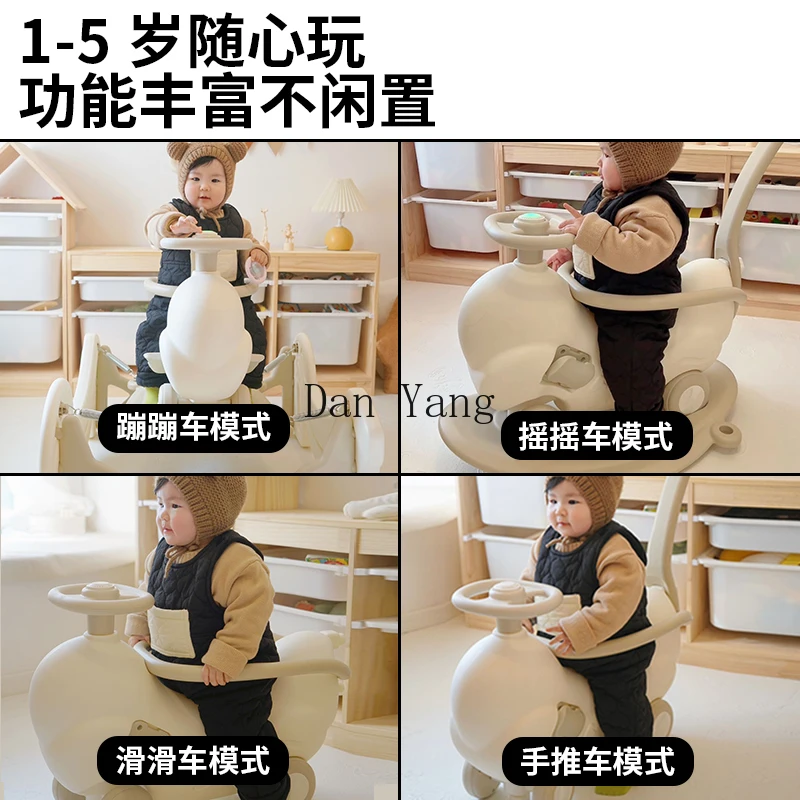 1-5 岁随心玩
功能丰富不闲置

蹦蹦车模式

Dan Yang

摇摇车模式

滑滑车模式

手推车模式