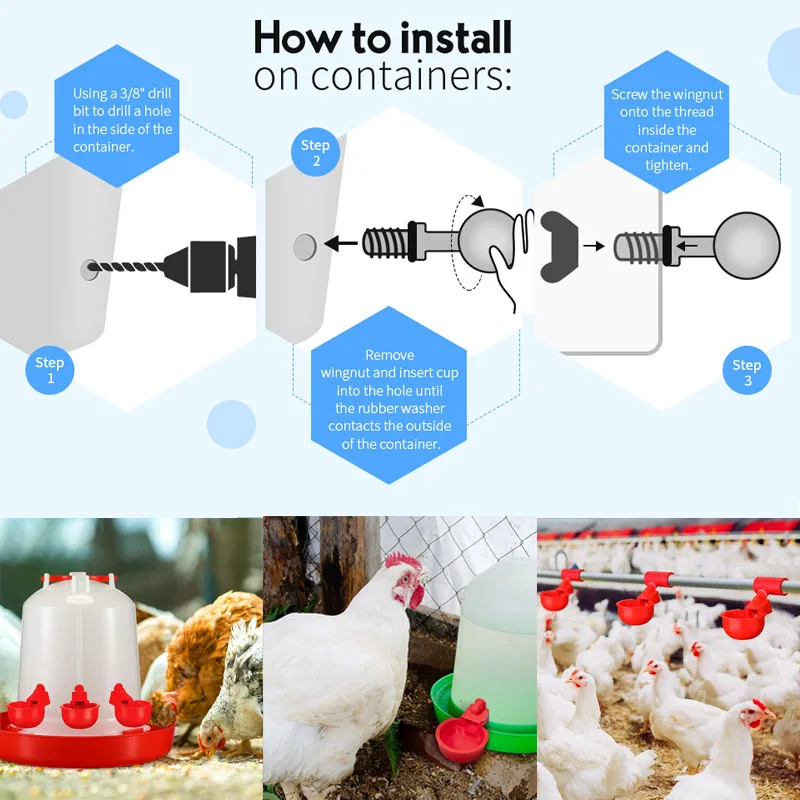 How to install
on containers:

Using a 3/8" drill bit to drill a hole in the side of the container.

Step 1

Step 2

Remove wingnut and insert cup into the hole until the rubber washer contacts the outside of the container.

Screw the wingnut onto the thread inside the container and tighten.

Step 3