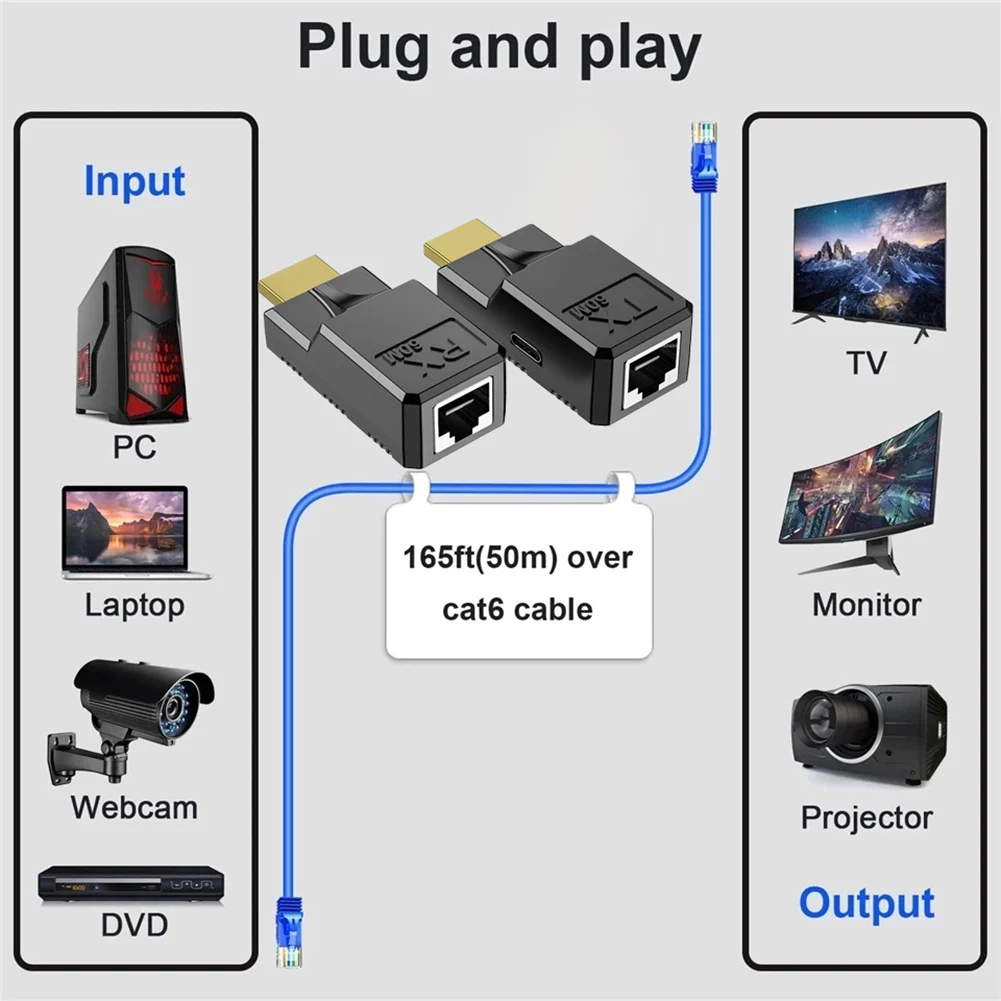 Plug and play

Input

PC

Laptop

Webcam

DVD

RX
60M

TX
60M

165ft(50m) over cat6 cable

TV

Monitor

Projector

Output