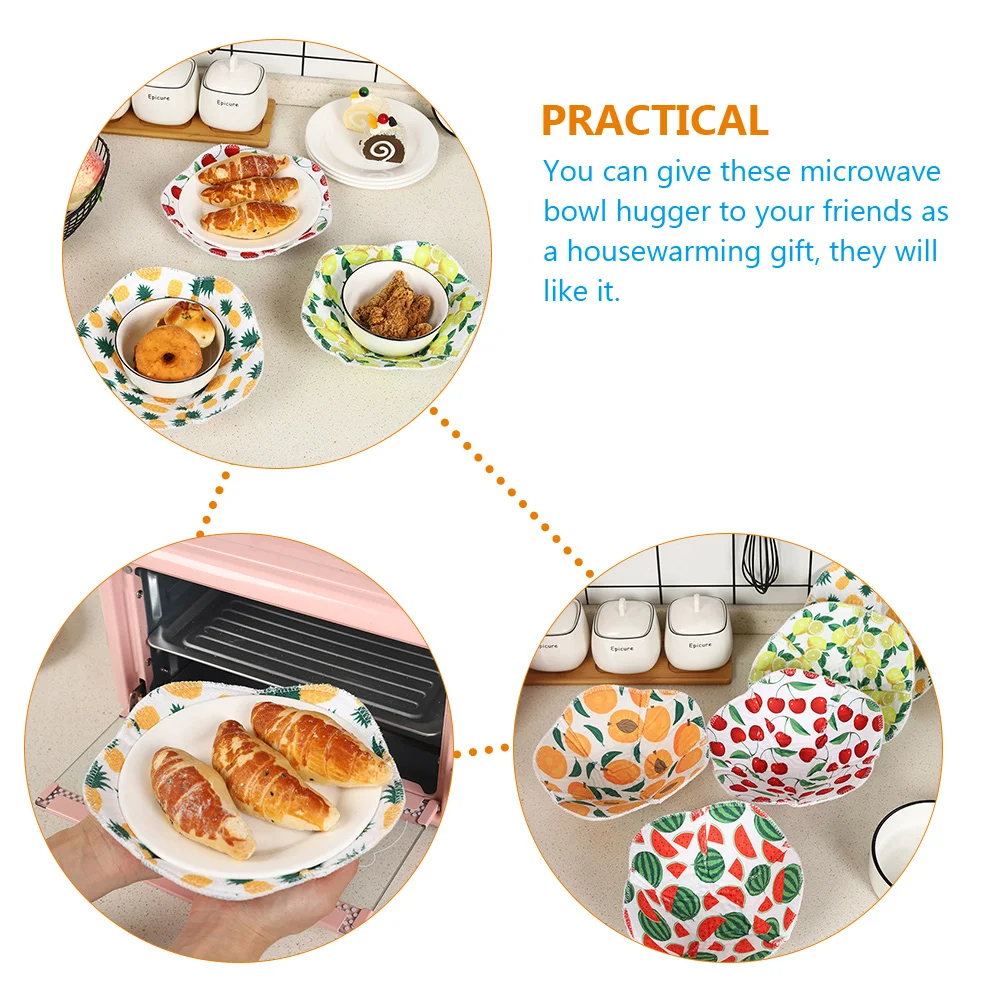 PRACTICAL

You can give these microwave bowl hugger to your friends as a housewarming gift, they will like it.

Epicure Epicure

Epicure Epicure Epicure