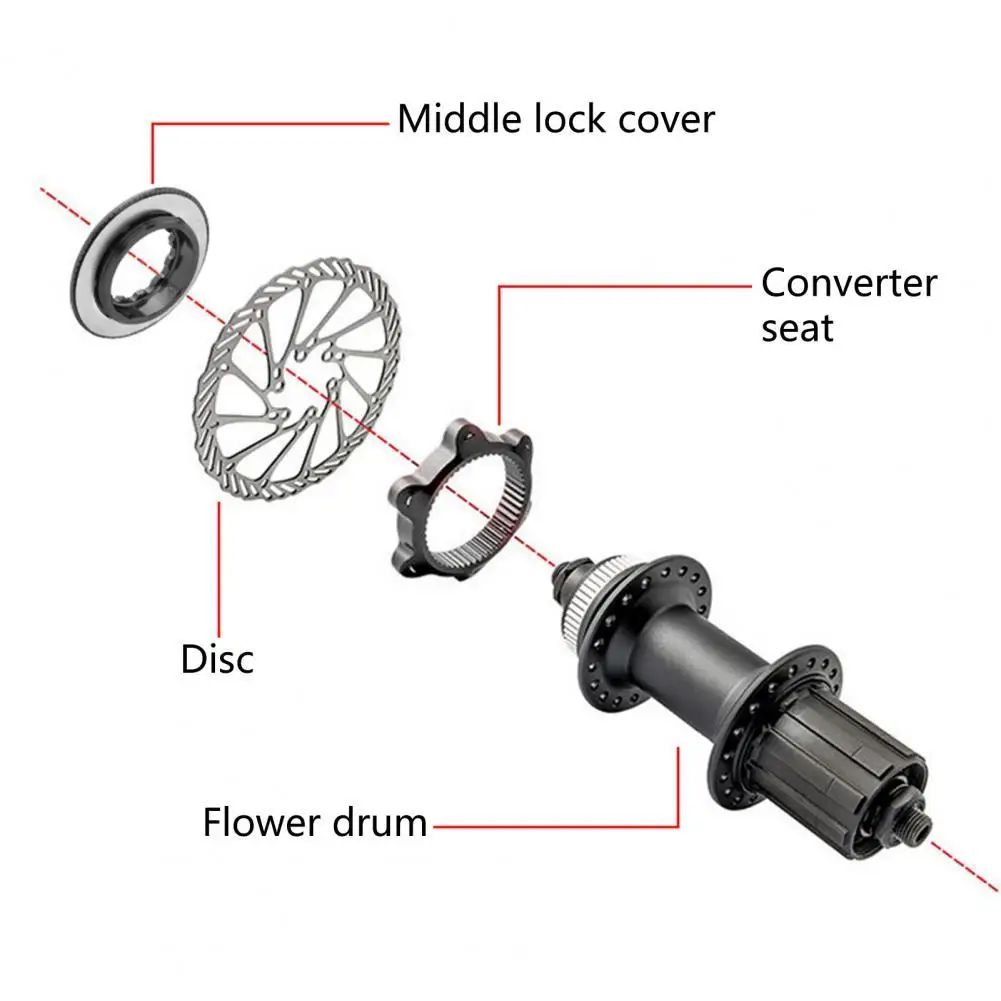 Middle lock cover

Converter seat

Disc

Flower drum