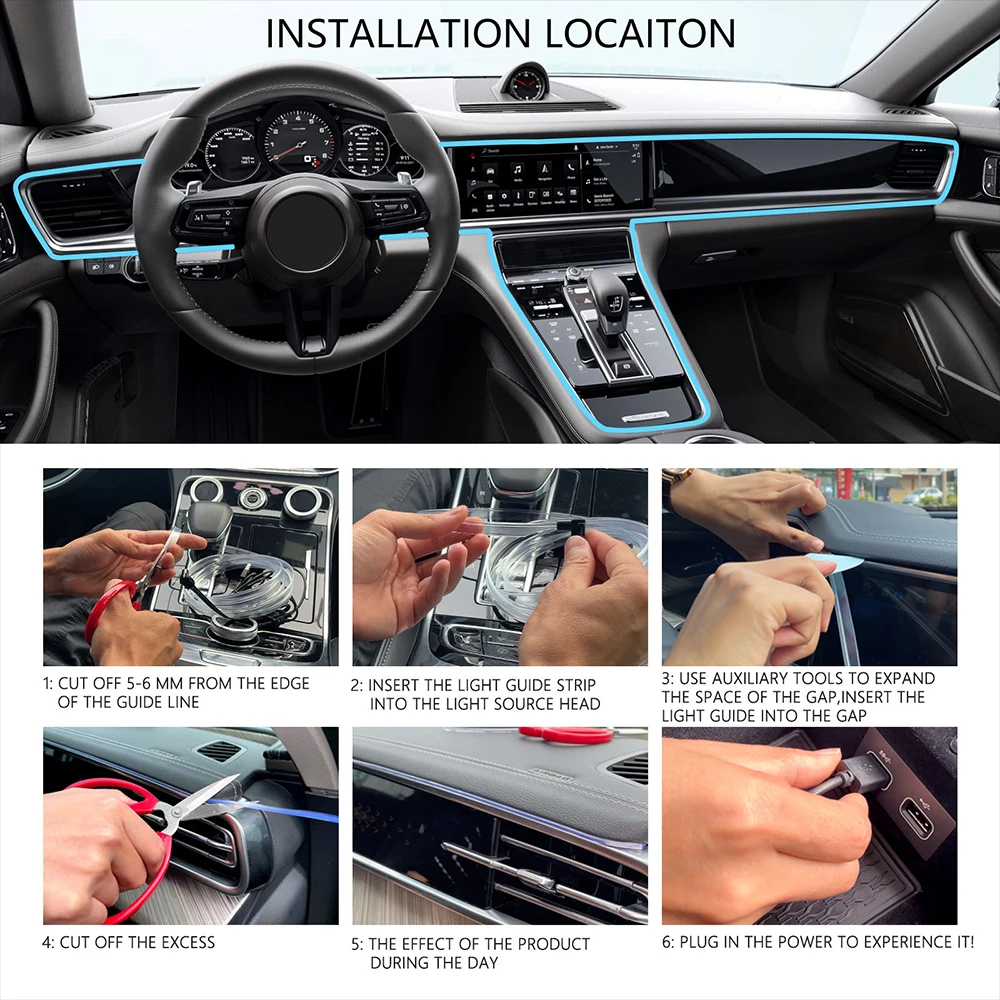 INSTALLATION LOCAITON

1: CUT OFF 5-6 MM FROM THE EDGE OF THE GUIDE LINE

2: INSERT THE LIGHT GUIDE STRIP INTO THE LIGHT SOURCE HEAD

3: USE AUXILIARY TOOLS TO EXPAND THE SPACE OF THE GAP,INSERT THE LIGHT GUIDE INTO THE GAP

4: CUT OFF THE EXCESS

5: THE EFFECT OF THE PRODUCT DURING THE DAY

6: PLUG IN THE POWER TO EXPERIENCE IT!