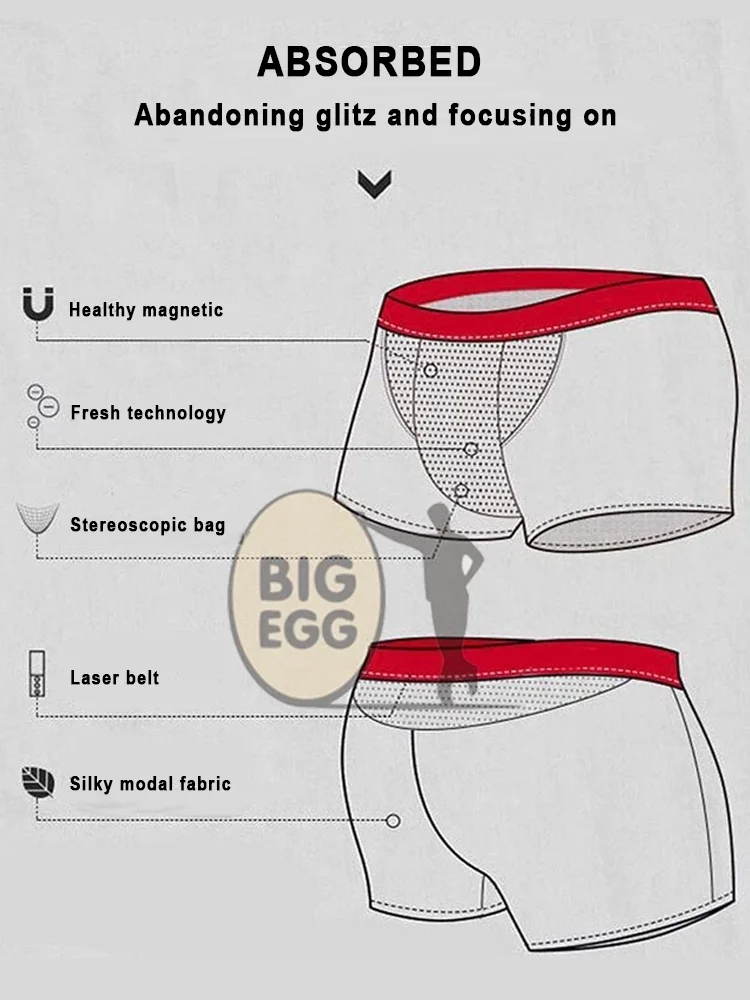 ABSORBED
Abandoning glitz and focusing on

Healthy magnetic

Fresh technology

Stereoscopic bag

BIG
EGG

Laser belt

Silky modal fabric