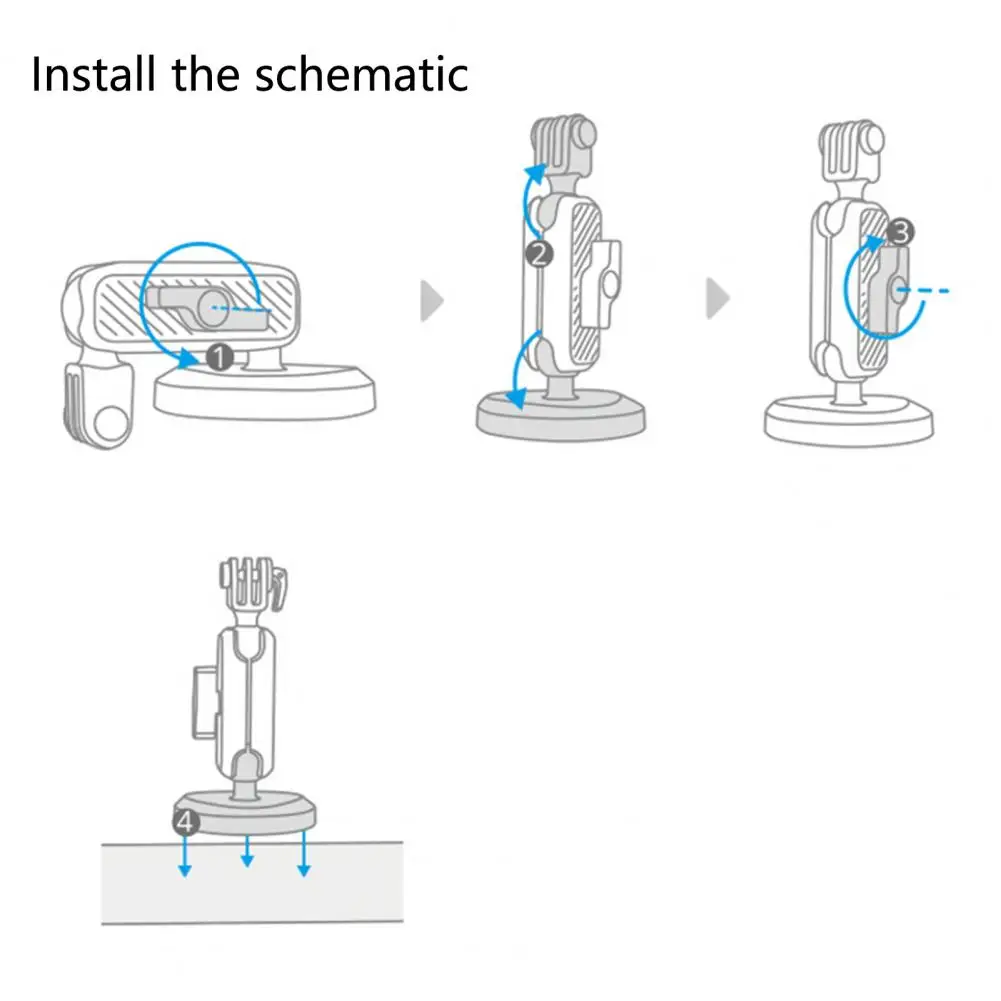 Install the schematic

1

2

3

4