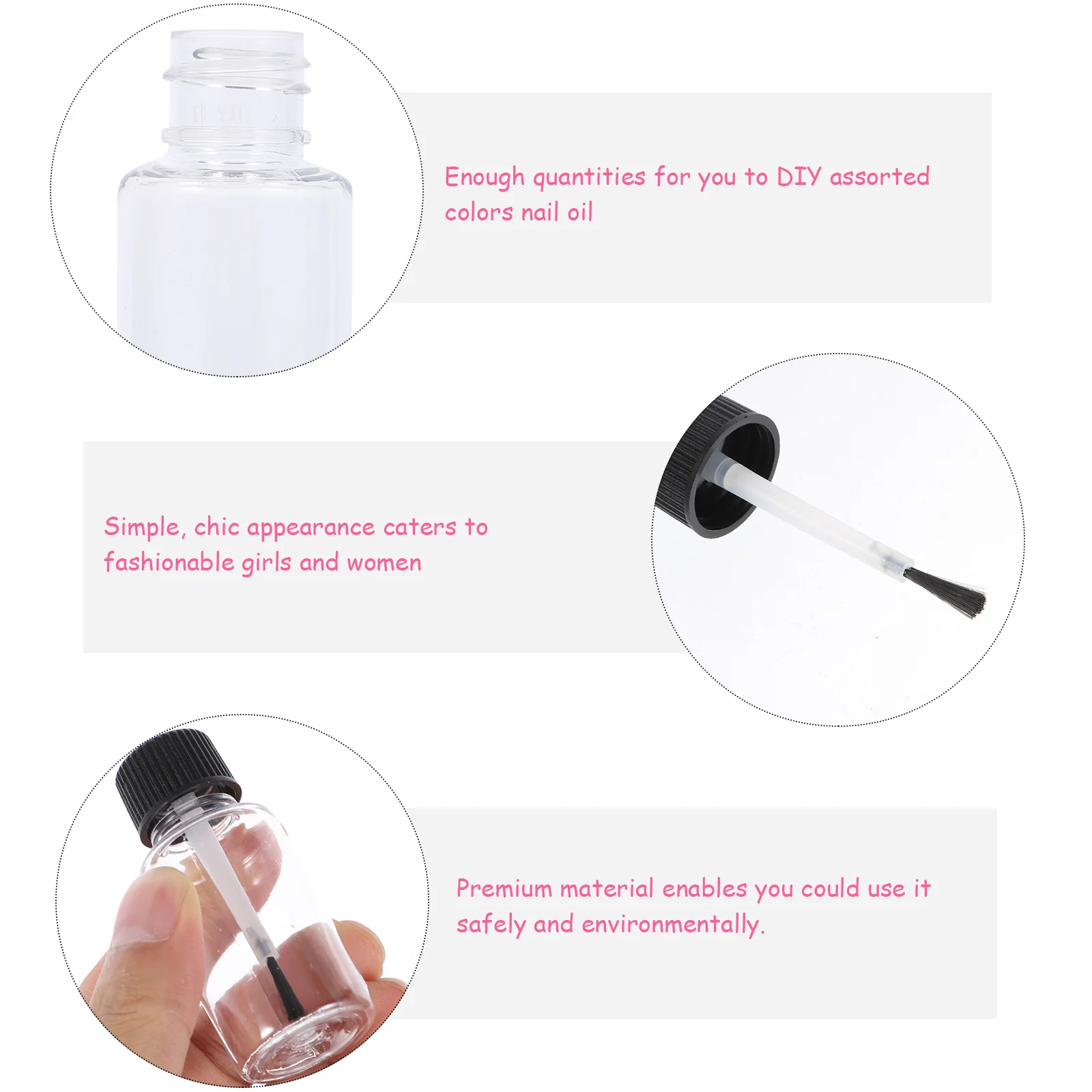 Enough quantities for you to DIY assorted colors nail oil

Simple, chic appearance caters to fashionable girls and women

Premium material enables you could use it safely and environmentally.