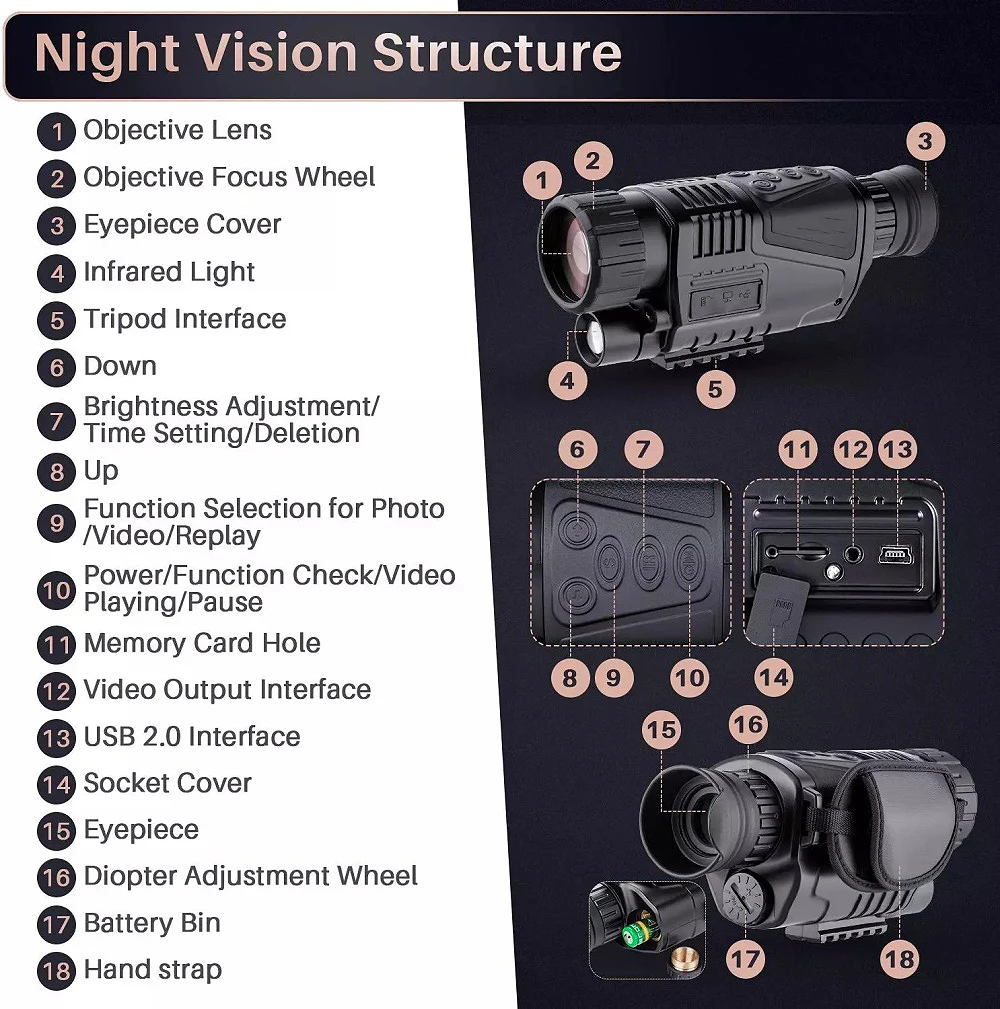 Night Vision Structure

1 Objective Lens
2 Objective Focus Wheel
3 Eyepiece Cover
4 Infrared Light
5 Tripod Interface
6 Down
7 Brightness Adjustment/ Time Setting/Deletion
8 Up
9 Function Selection for Photo /Video/Replay
10 Power/Function Check/Video Playing/Pause
11 Memory Card Hole
12 Video Output Interface
13 USB 2.0 Interface
14 Socket Cover
15 Eyepiece
16 Diopter Adjustment Wheel
17 Battery Bin
18 Hand strap

1 2 3 4 5
6 7 11 12 13
8 9 10 14
15 16 17 18