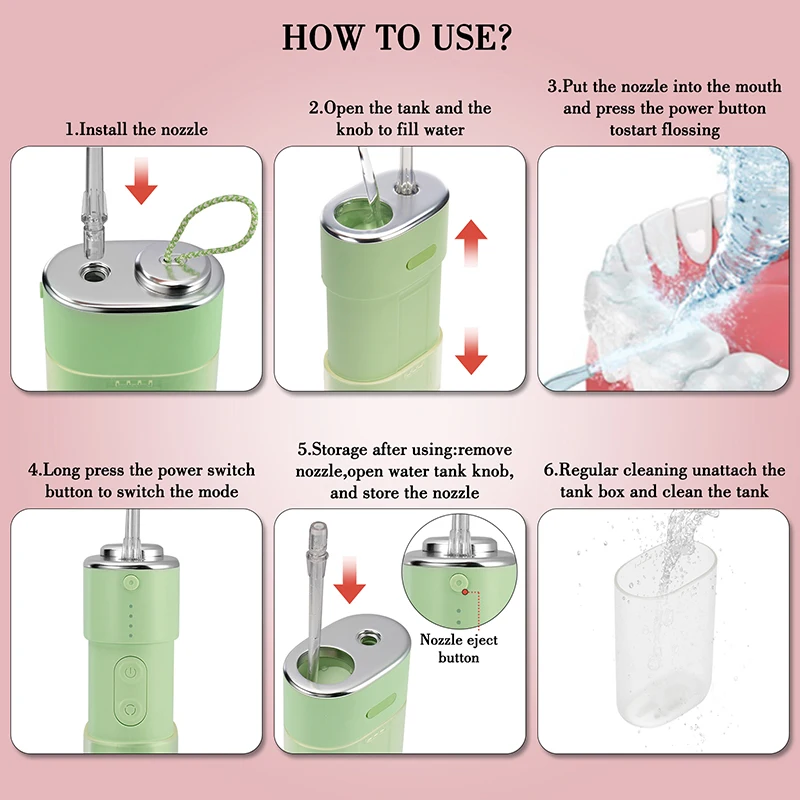 HOW TO USE?

1.Install the nozzle

2.Open the tank and the knob to fill water

3.Put the nozzle into the mouth and press the power button tostart flossing

4.Long press the power switch button to switch the mode

5.Storage after using:remove nozzle,open water tank knob, and store the nozzle

Nozzle eject button

6.Regular cleaning unattach the tank box and clean the tank