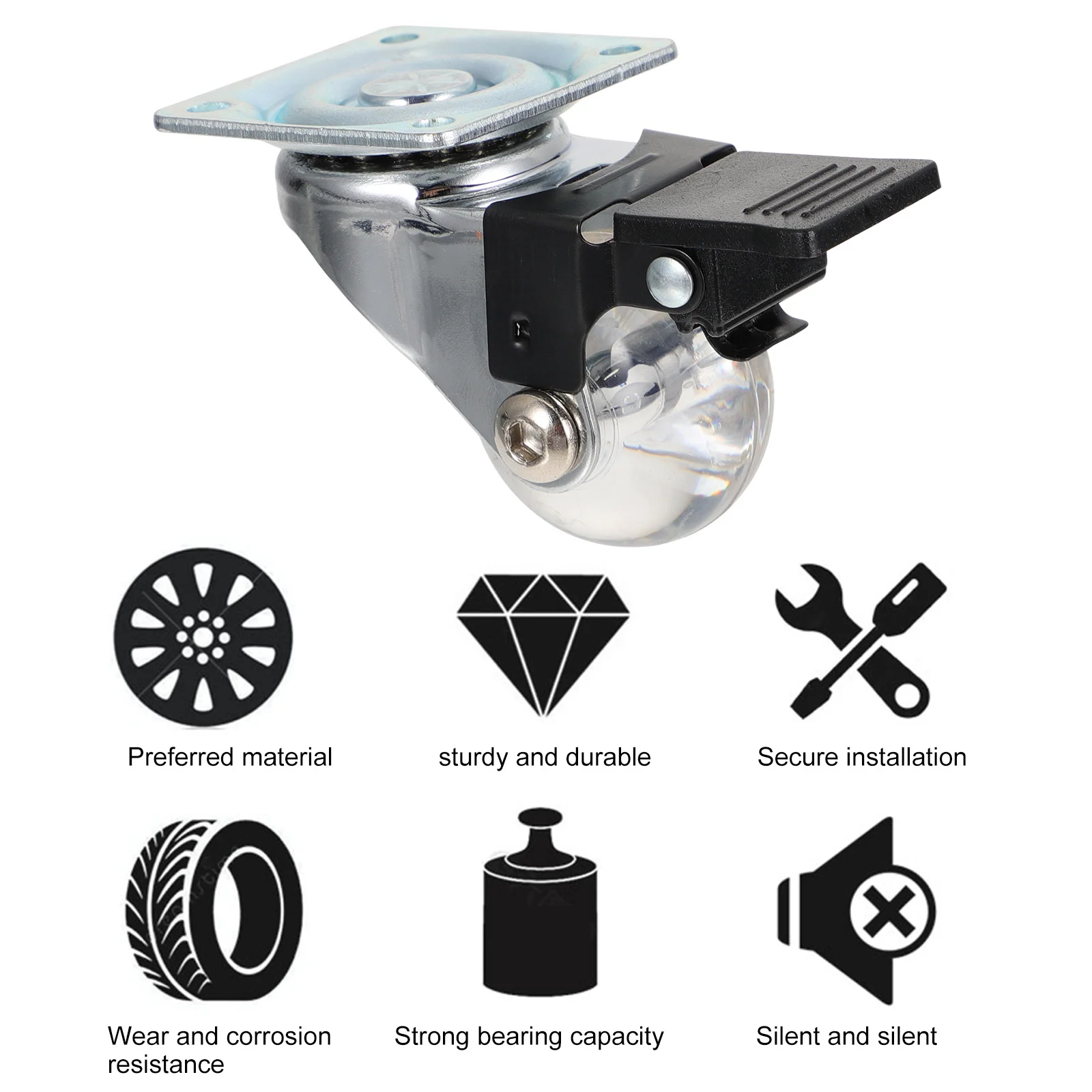 Preferred material

sturdy and durable

Secure installation

Wear and corrosion resistance

Strong bearing capacity

Silent and silent