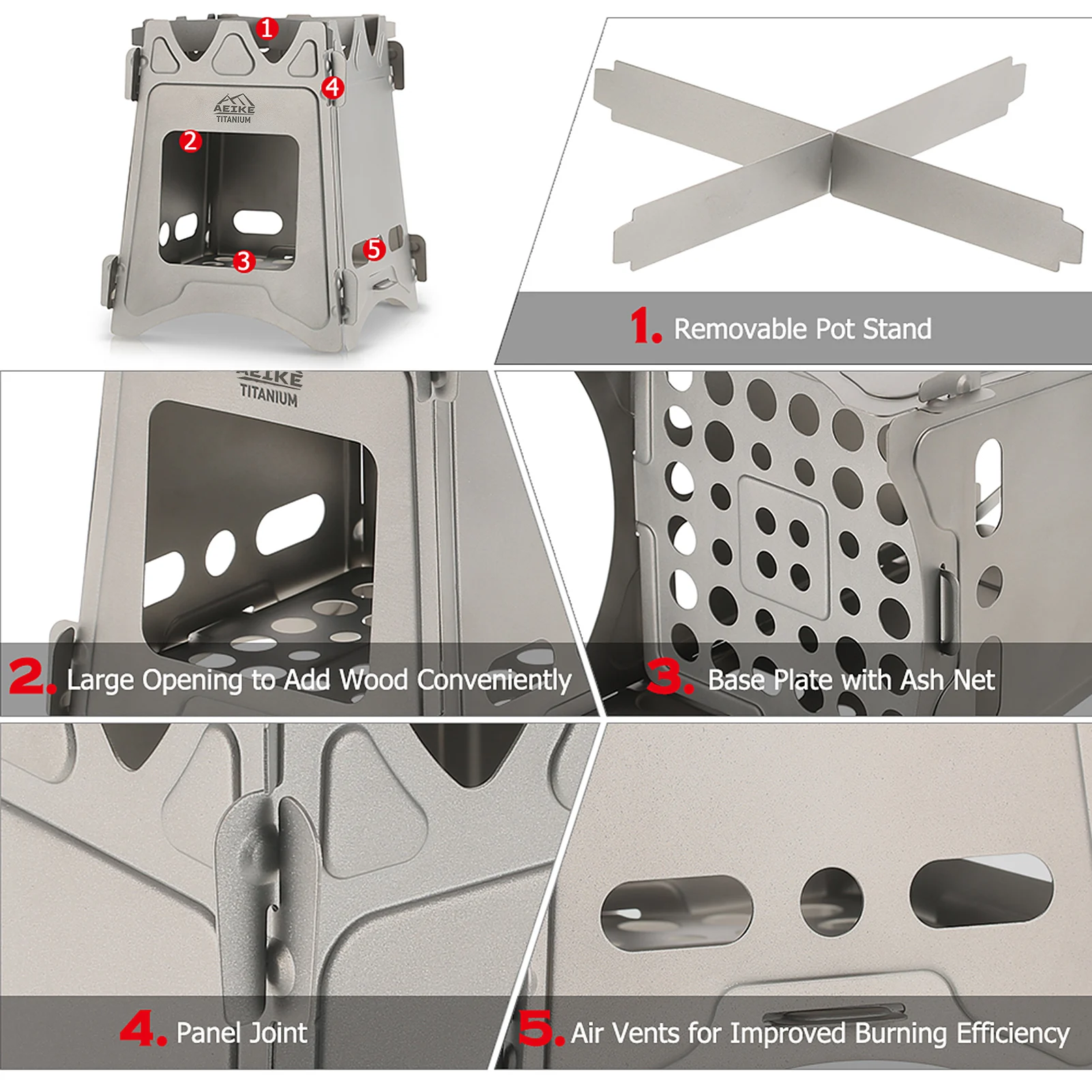 1
4
AEIKE
TITANIUM
2
3
5

1. Removable Pot Stand

AEIKE
TITANIUM

2. Large Opening to Add Wood Conveniently

3. Base Plate with Ash Net

4. Panel Joint

5. Air Vents for Improved Burning Efficiency