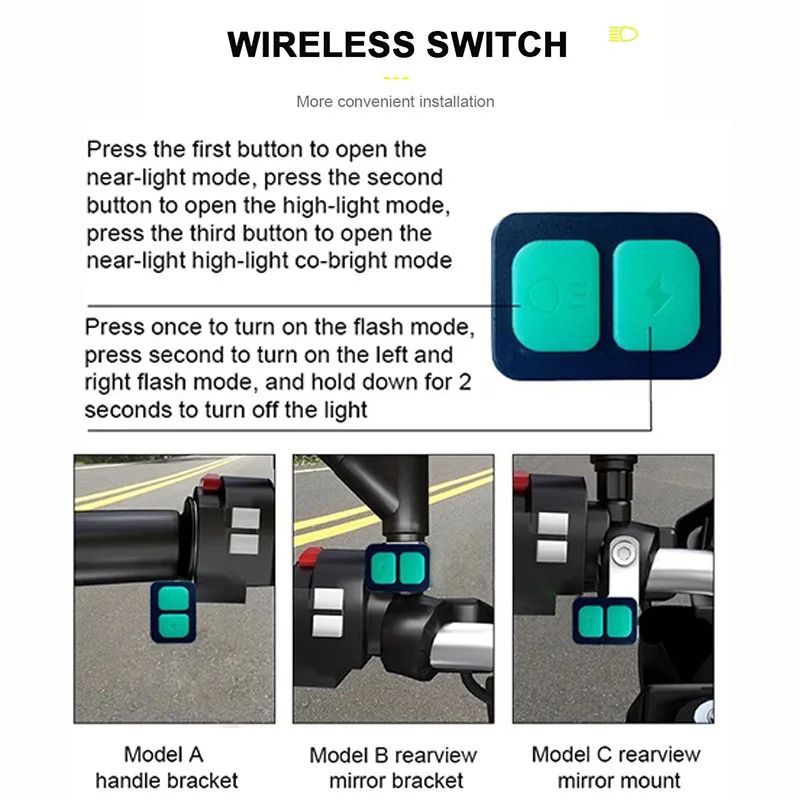 WIRELESS SWITCH

More convenient installation

Press the first button to open the near-light mode, press the second button to open the high-light mode, press the third button to open the near-light high-light co-bright mode

Press once to turn on the flash mode, press second to turn on the left and right flash mode, and hold down for 2 seconds to turn off the light

Model A handle bracket

Model B rearview mirror bracket

Model C rearview mirror mount