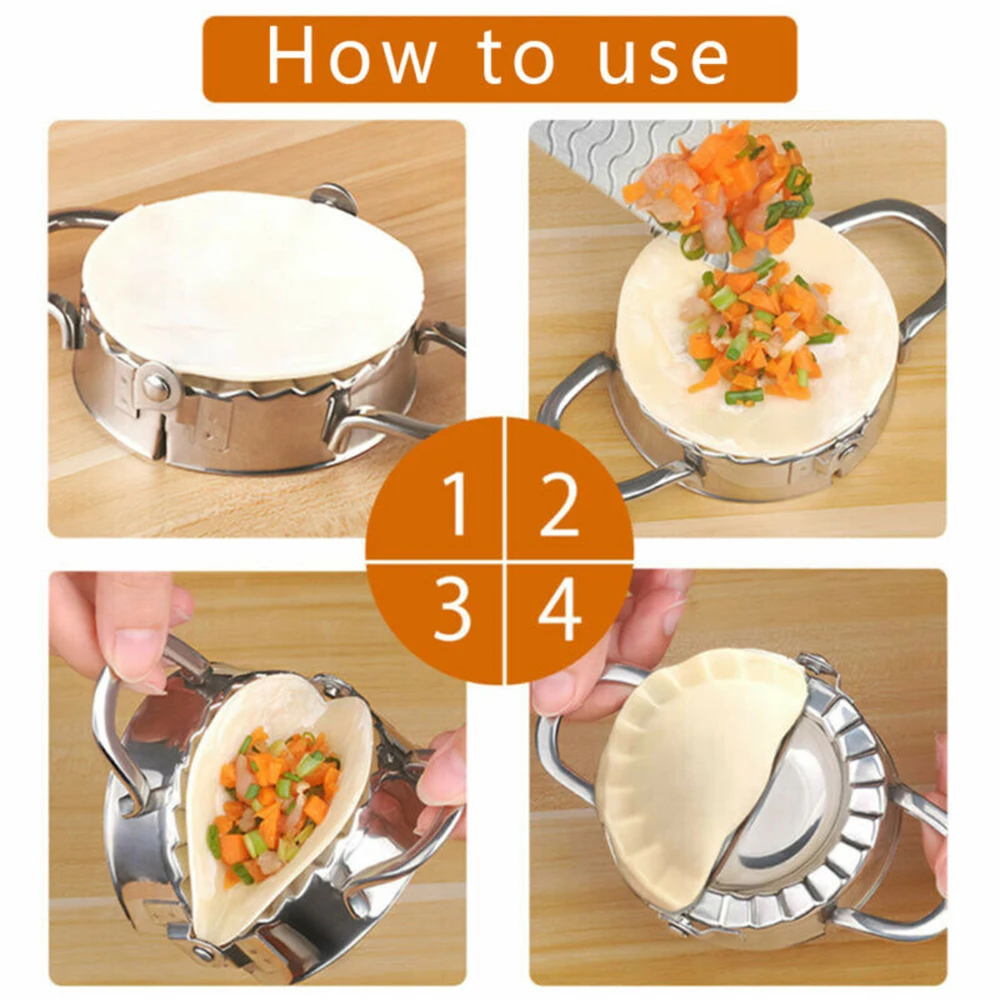 How to use

1 2
3 4