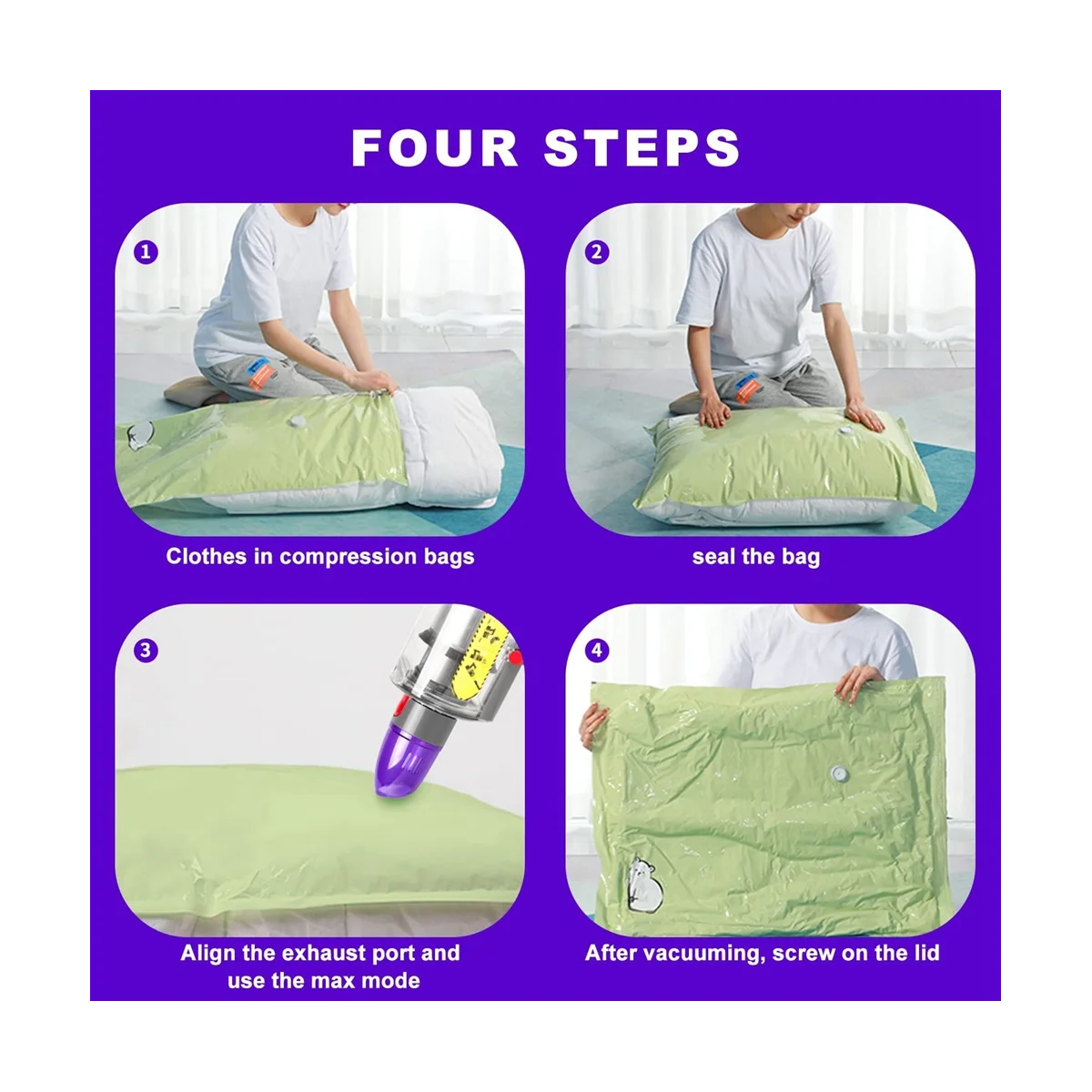 FOUR STEPS

1

Clothes in compression bags

2

seal the bag

3

Align the exhaust port and use the max mode

4

After vacuuming, screw on the lid