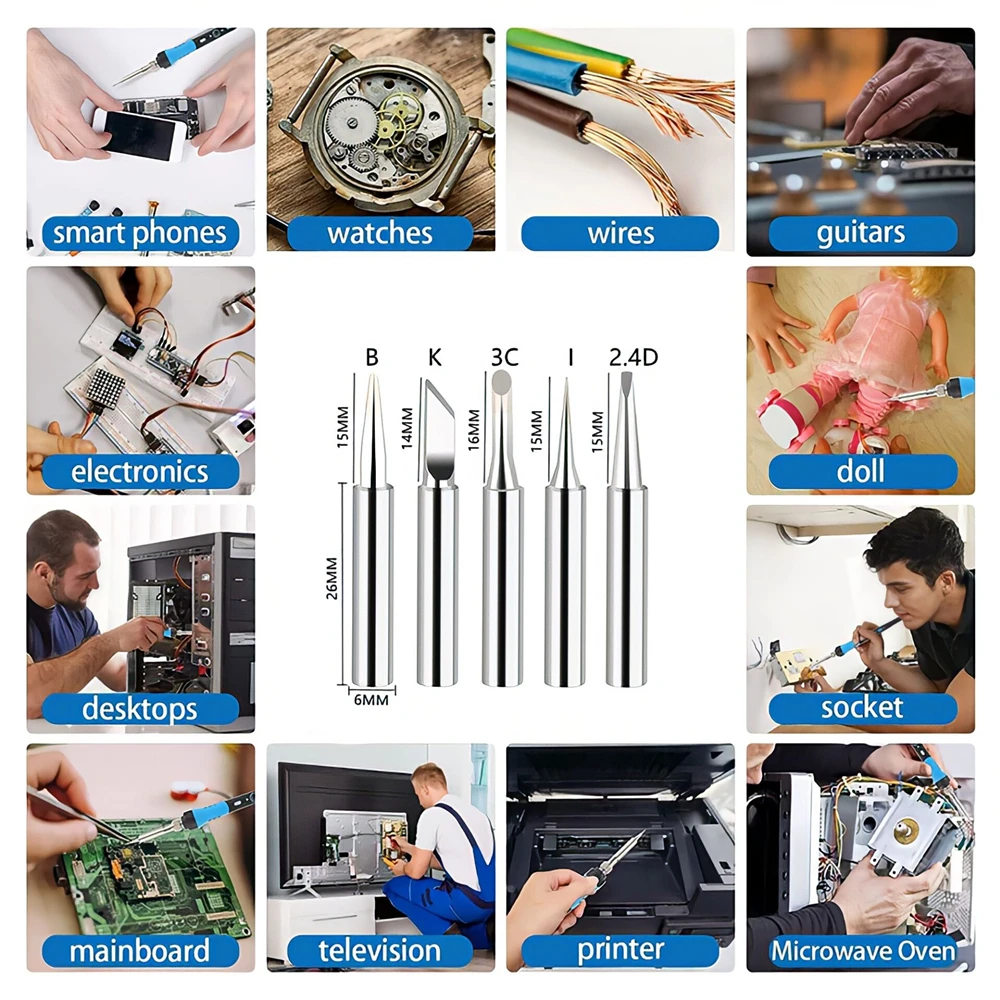 smart phones

watches

wires

guitars

electronics

B K 3C I 2.4D

15MM 14MM 16MM 15MM 15MM

26MM

6MM

doll

desktops

socket

mainboard

television

printer

Microwave Oven