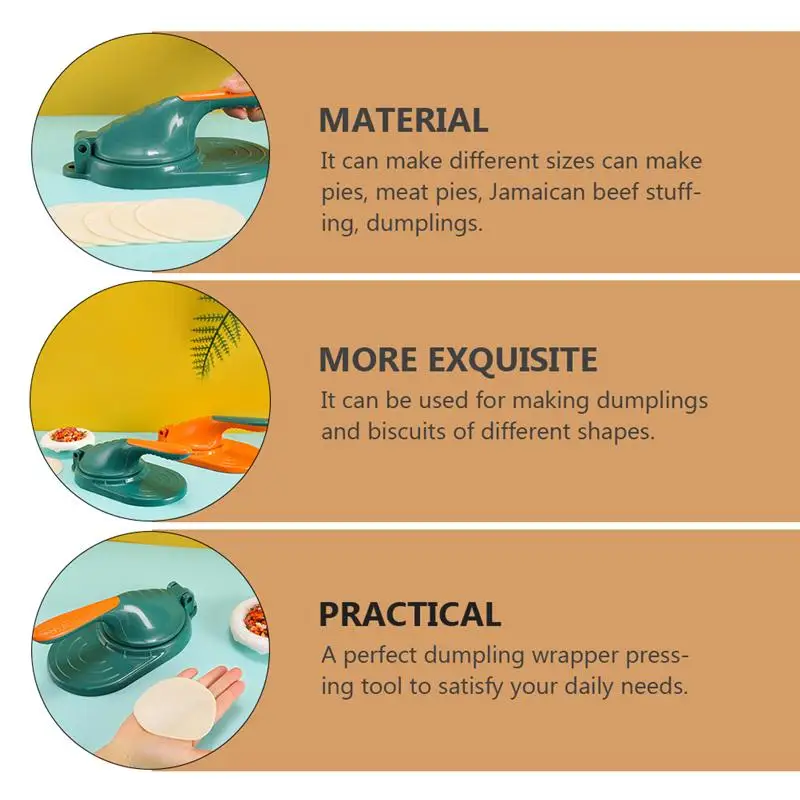 MATERIAL

It can make different sizes can make pies, meat pies, Jamaican beef stuffing, dumplings.

MORE EXQUISITE

It can be used for making dumplings and biscuits of different shapes.

PRACTICAL

A perfect dumpling wrapper pressing tool to satisfy your daily needs.