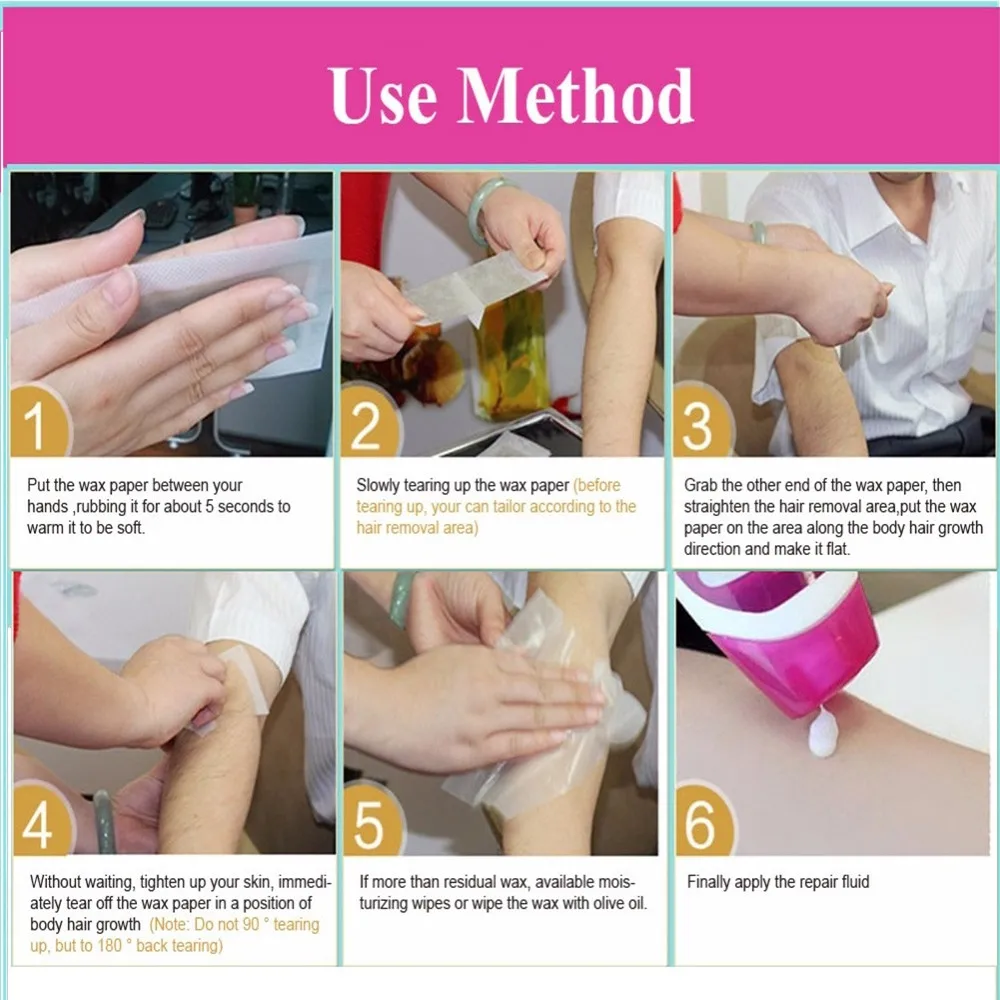 Use Method

1

Put the wax paper between your hands ,rubbing it for about 5 seconds to warm it to be soft.

2

Slowly tearing up the wax paper (before tearing up, your can tailor according to the hair removal area)

3

Grab the other end of the wax paper, then straighten the hair removal area,put the wax paper on the area along the body hair growth direction and make it flat.

4

Without waiting, tighten up your skin, immediately tear off the wax paper in a position of body hair growth (Note: Do not 90 ° tearing up, but to 180 ° back tearing)

5

If more than residual wax, available moisturizing wipes or wipe the wax with olive oil.

6

Finally apply the repair fluid