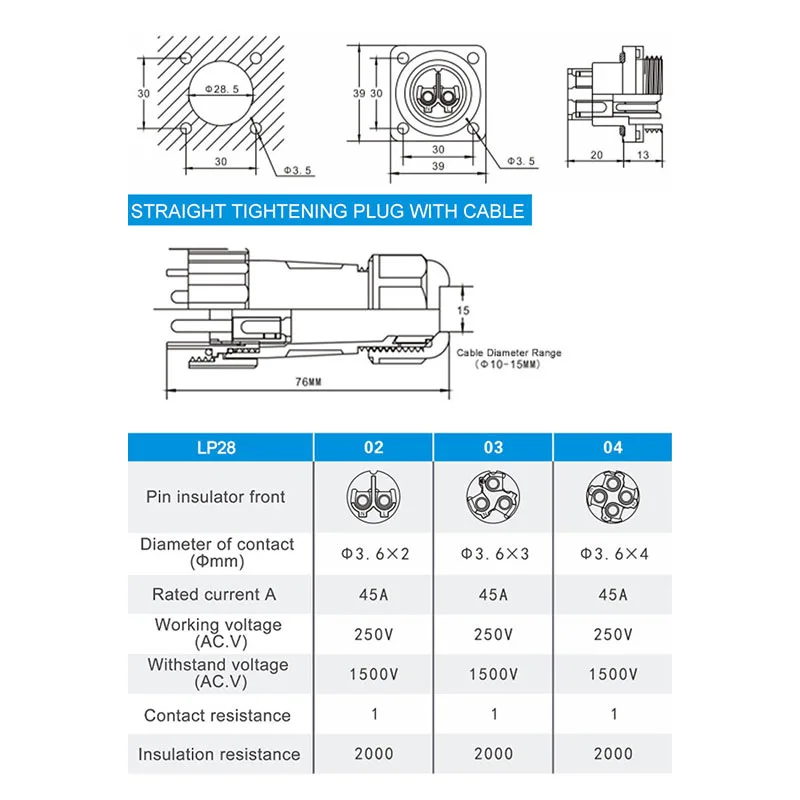 30
Φ28.5
30
Φ3.5

39 30
30
39
Φ3.5

20
13

STRAIGHT TIGHTENING PLUG WITH CABLE

15
Cable Diameter Range
(Φ10-15MM)
76MM

| LP28 | 02 | 03 | 04 |
|---|---|---|---|
| Pin insulator front | | | |
| Diameter of contact (Φmm) | Φ3.6×2 | Φ3.6×3 | Φ3.6×4 |
| Rated current A | 45A | 45A | 45A |
| Working voltage (AC.V) | 250V | 250V | 250V |
| Withstand voltage (AC.V) | 1500V | 1500V | 1500V |
| Contact resistance | 1 | 1 | 1 |
| Insulation resistance | 2000 | 2000 | 2000 |