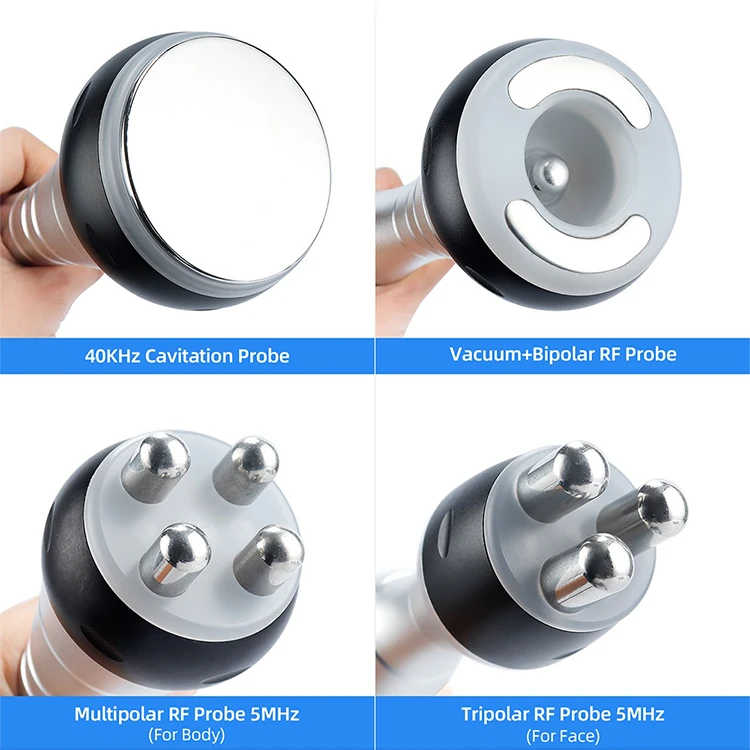 40KHz Cavitation Probe

Vacuum+Bipolar RF Probe

Multipolar RF Probe 5MHz
(For Body)

Tripolar RF Probe 5MHz
(For Face)