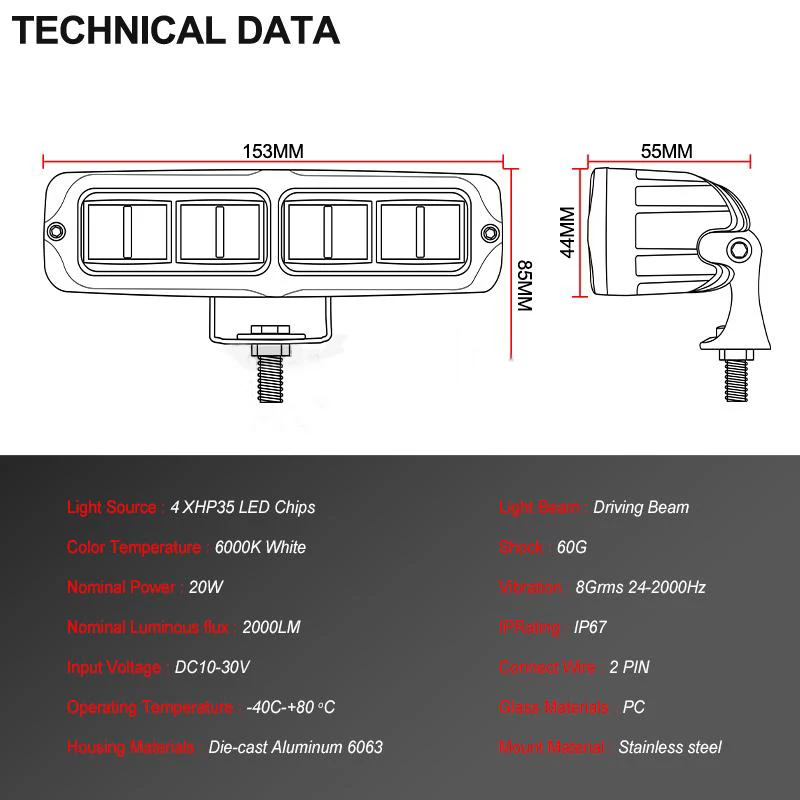 TECHNICAL DATA

153MM

85MM

55MM

44MM

Light Source : 4 XHP35 LED Chips

Color Temperature : 6000K White

Nominal Power : 20W

Nominal Luminous flux : 2000LM

Input Voltage : DC10-30V

Operating Temperature : -40C-+80 °C

Housing Materials : Die-cast Aluminum 6063

Light Beam : Driving Beam

Shock : 60G

Vibration : 8Grms 24-2000Hz

IPRating : IP67

Connect Wire : 2 PIN

Glass Materials : PC

Mount Material : Stainless steel