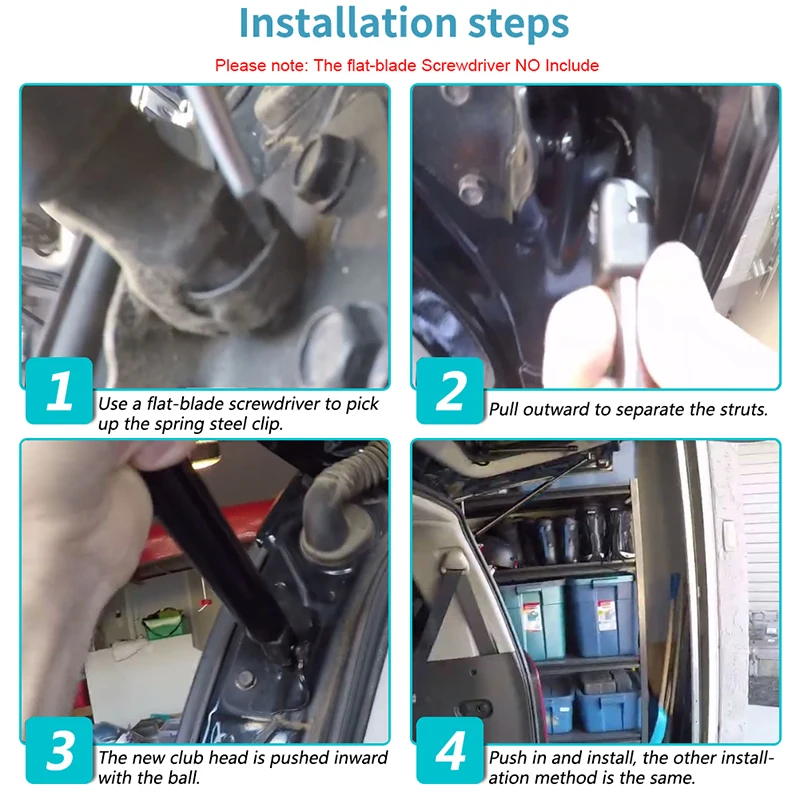 Installation steps

Please note: The flat-blade Screwdriver NO Include

1 Use a flat-blade screwdriver to pick up the spring steel clip.

2 Pull outward to separate the struts.

3 The new club head is pushed inward with the ball.

4 Push in and install, the other installation method is the same.