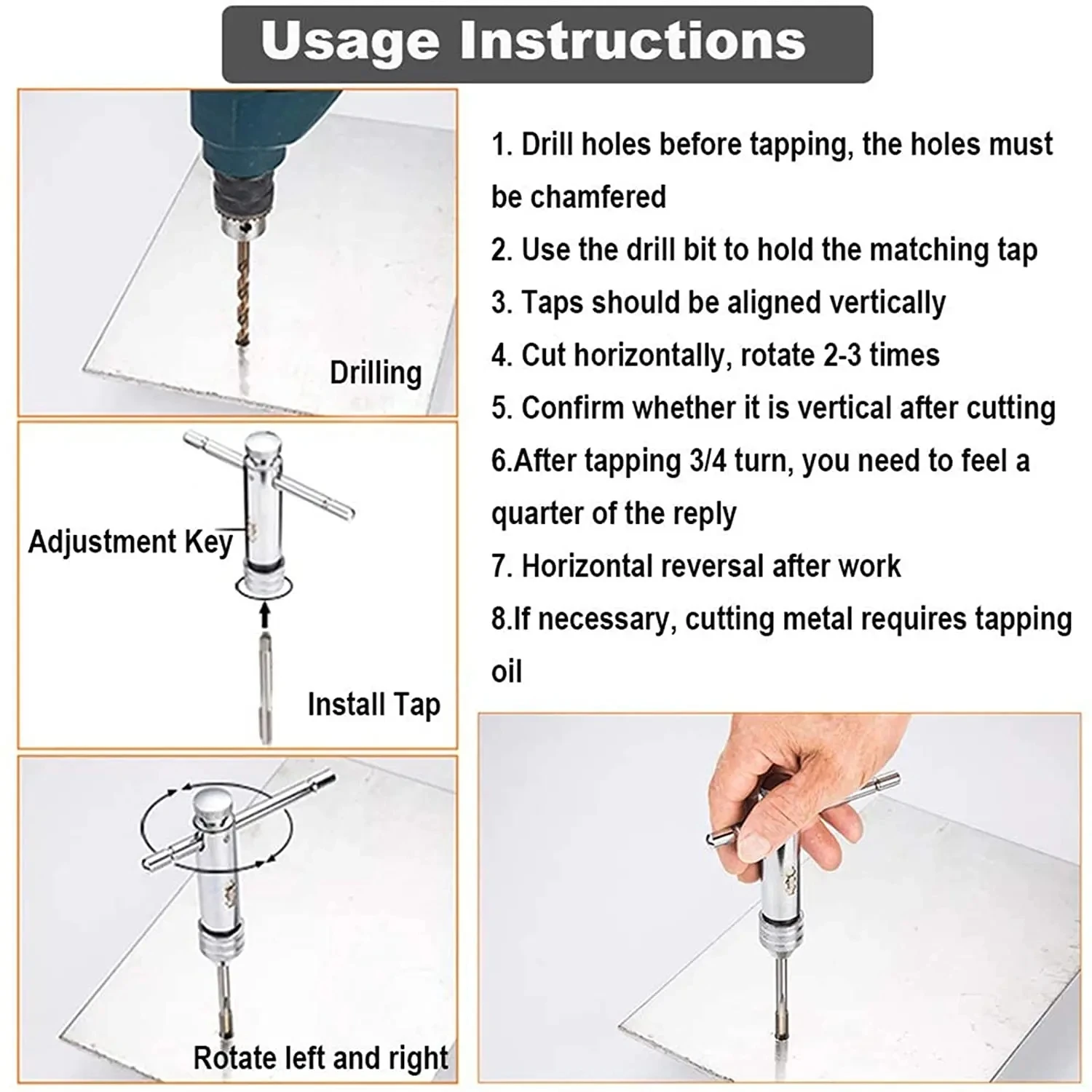 Usage Instructions

Drilling

Adjustment Key

Install Tap

Rotate left and right

1. Drill holes before tapping, the holes must be chamfered

2. Use the drill bit to hold the matching tap

3. Taps should be aligned vertically

4. Cut horizontally, rotate 2-3 times

5. Confirm whether it is vertical after cutting

6.After tapping 3/4 turn, you need to feel a quarter of the reply

7. Horizontal reversal after work

8.If necessary, cutting metal requires tapping oil