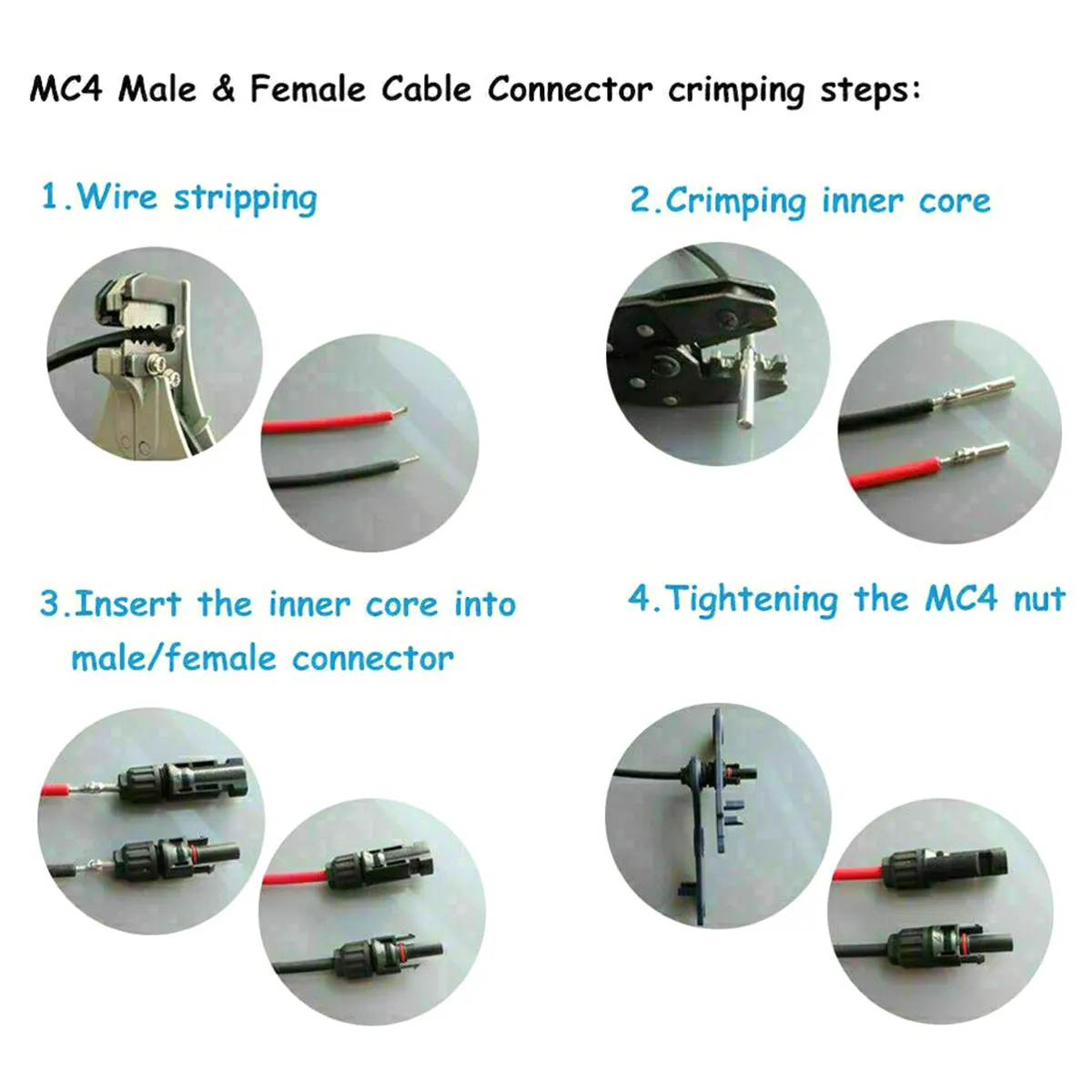 MC4 Male & Female Cable Connector crimping steps:

1.Wire stripping

2.Crimping inner core

3.Insert the inner core into male/female connector

4.Tightening the MC4 nut