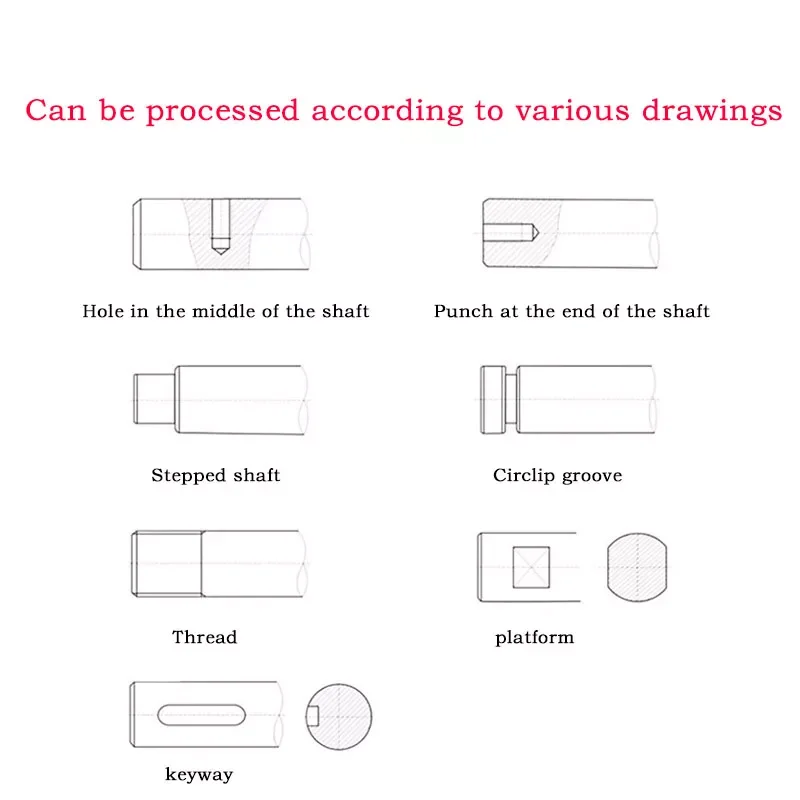 Can be processed according to various drawings

Hole in the middle of the shaft

Punch at the end of the shaft

Stepped shaft

Circlip groove

Thread

platform

keyway