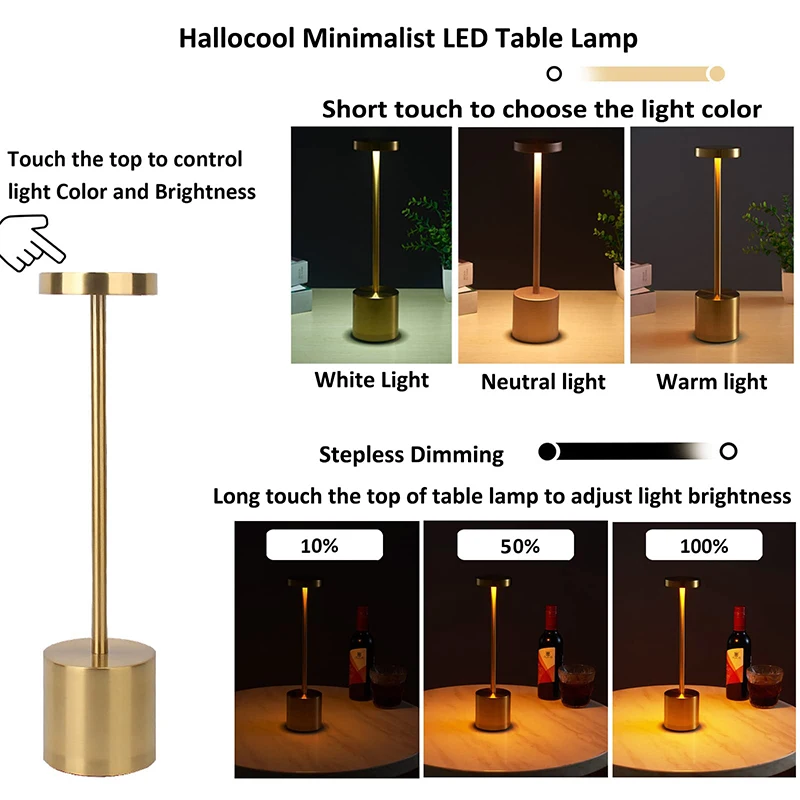 Hallocool Minimalist LED Table Lamp

Short touch to choose the light color

Touch the top to control light Color and Brightness

White Light

Neutral light

Warm light

Stepless Dimming

Long touch the top of table lamp to adjust light brightness

10%

50%

100%