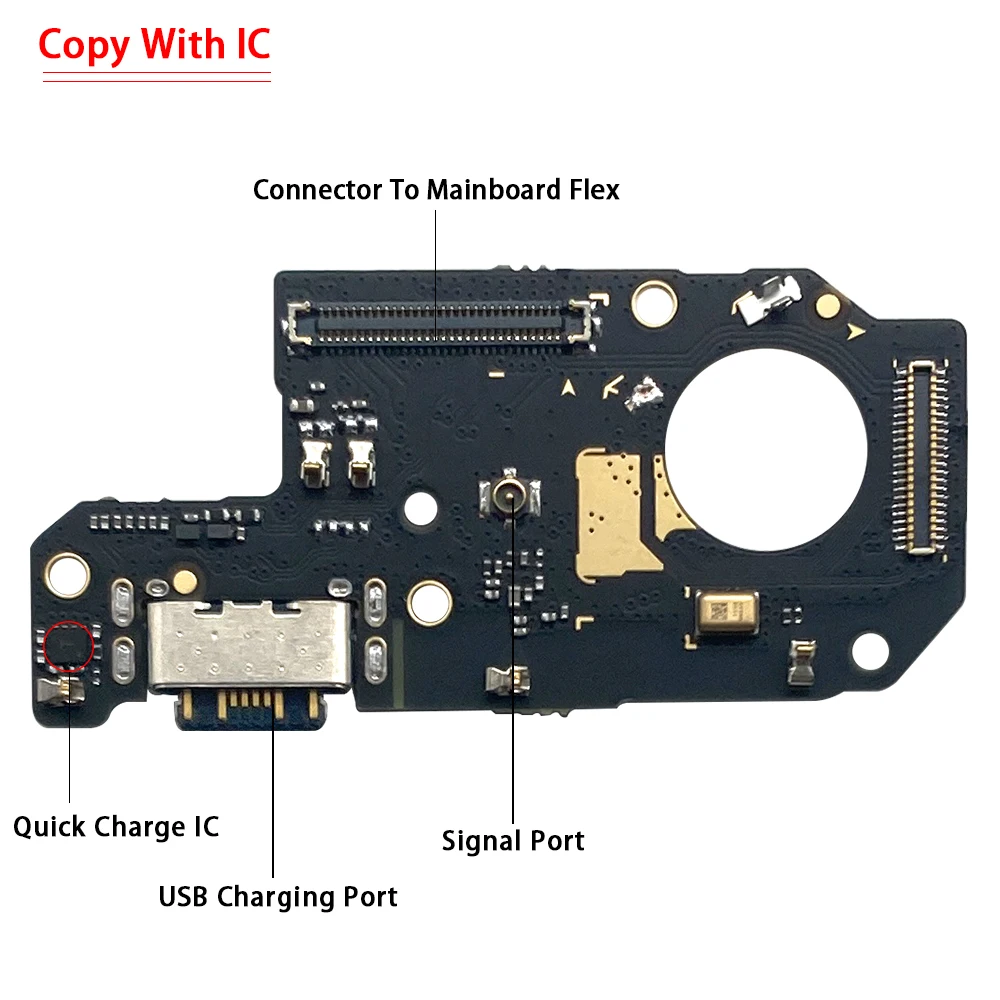 Copy With IC

Connector To Mainboard Flex

Quick Charge IC

Signal Port

USB Charging Port